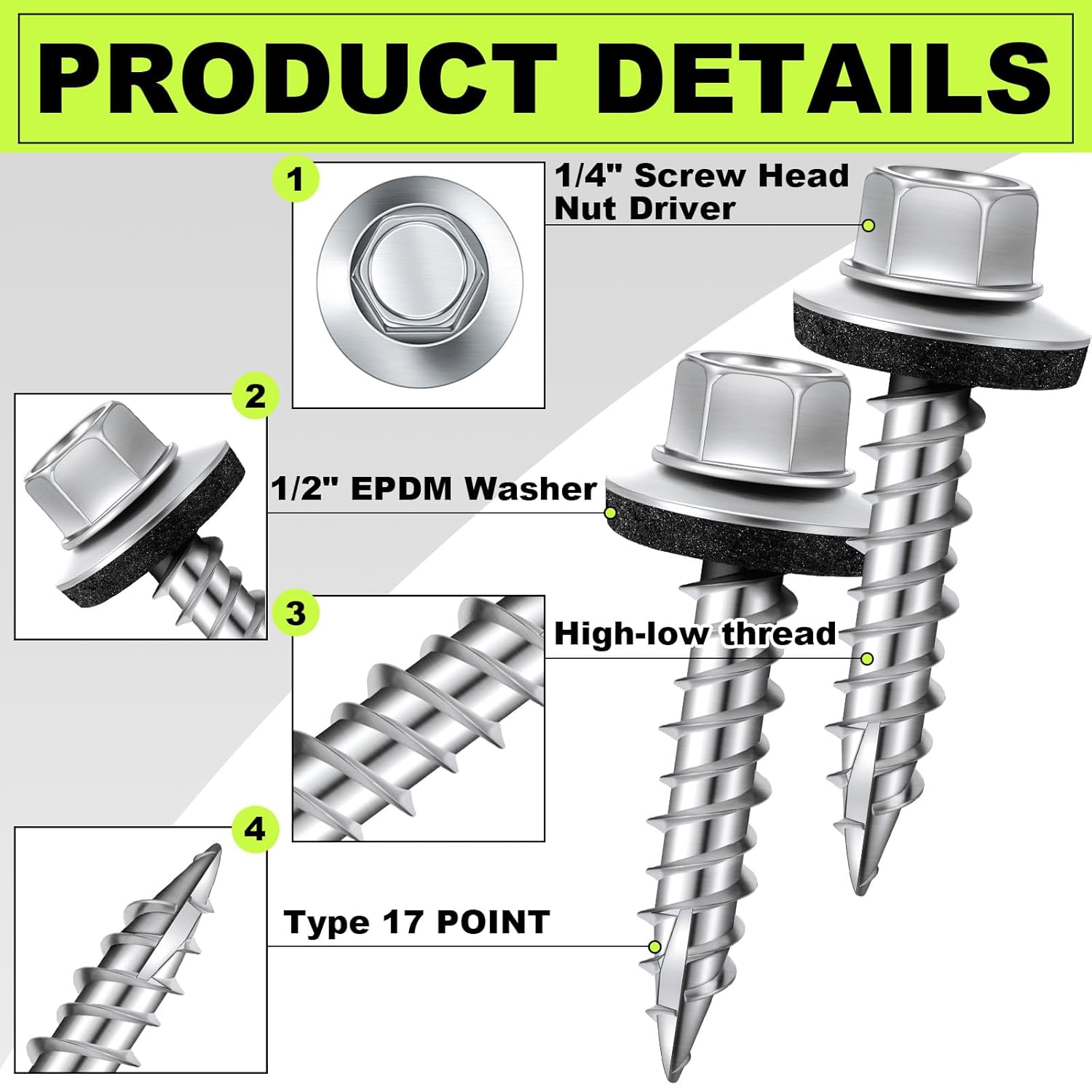 PRODUCT DETAILS

1

1/4" Screw Head Nut Driver

2

1/2" EPDM Washer

3

High-low thread

4

Type 17 POINT