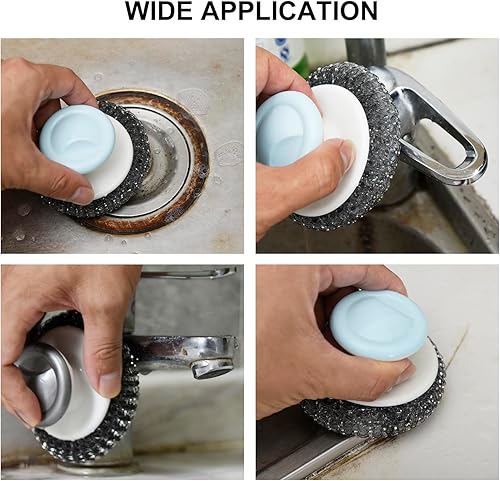 WIDE APPLICATION