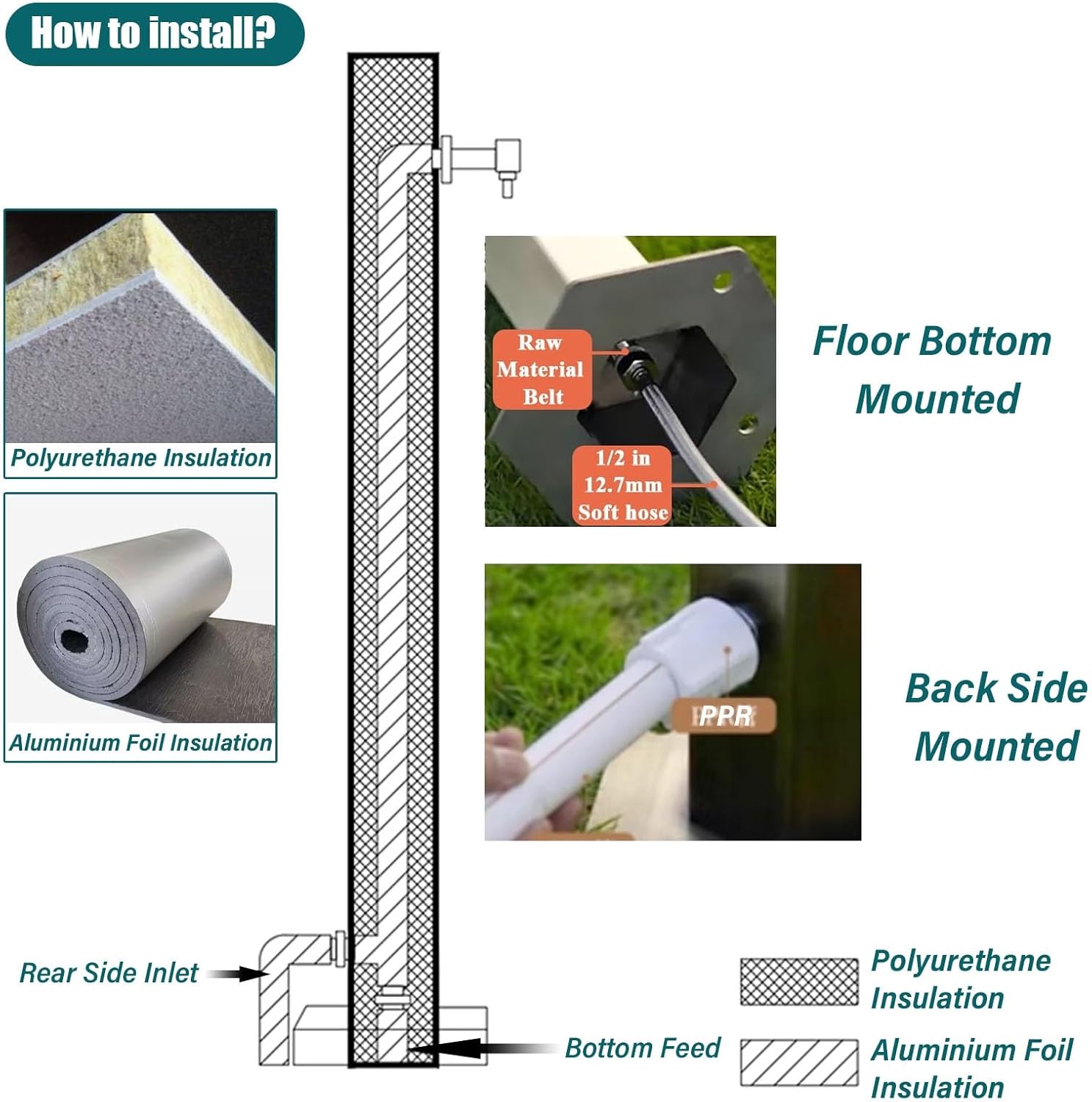 How to install?

Polyurethane Insulation

Aluminium Foil Insulation

Raw Material Belt

1/2 in 12.7mm Soft hose

Floor Bottom Mounted

PPR

Back Side Mounted

Rear Side Inlet

Bottom Feed

Polyurethane Insulation

Aluminium Foil Insulation