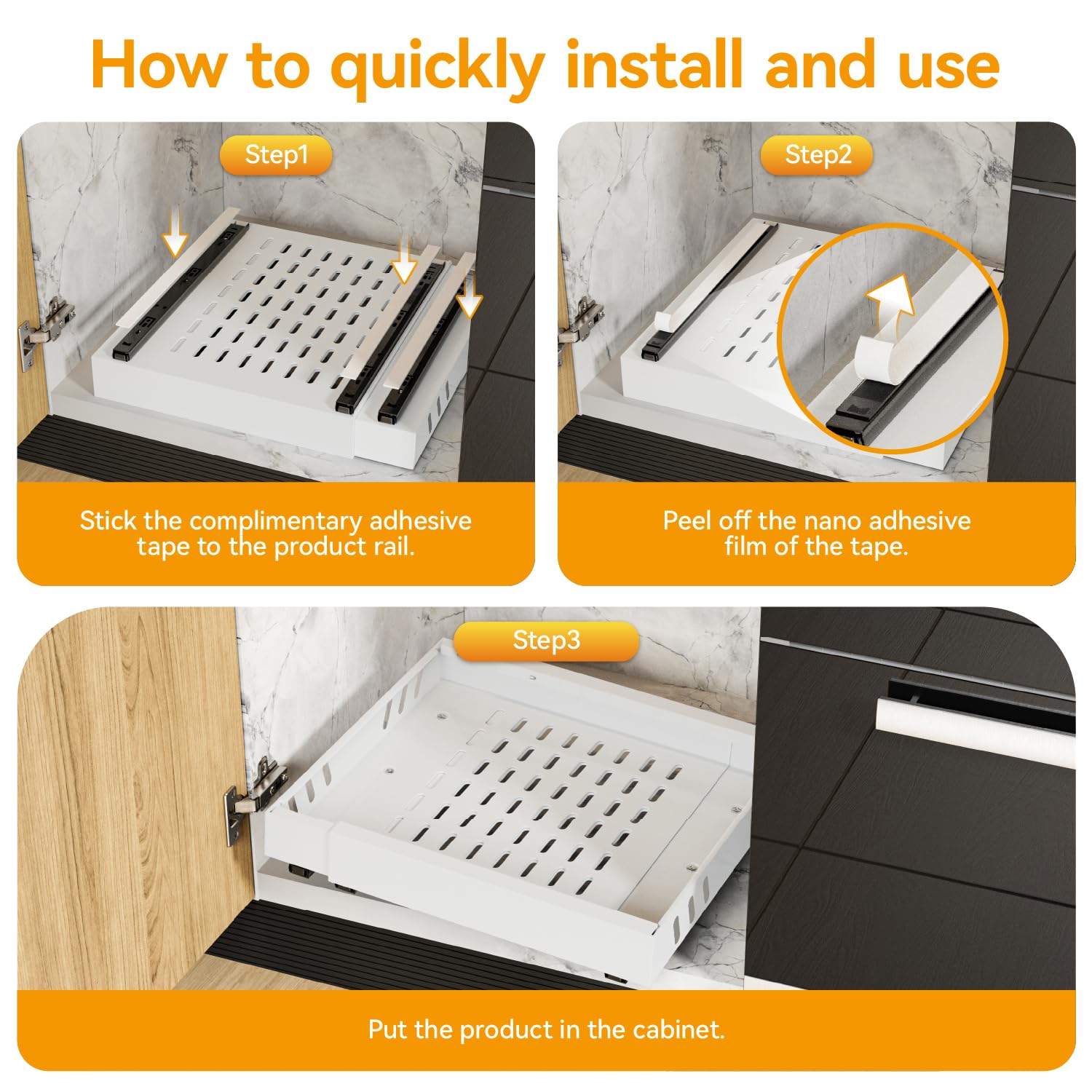 How to quickly install and use

Step1

Stick the complimentary adhesive tape to the product rail.

Step2

Peel off the nano adhesive film of the tape.

Step3

Put the product in the cabinet.