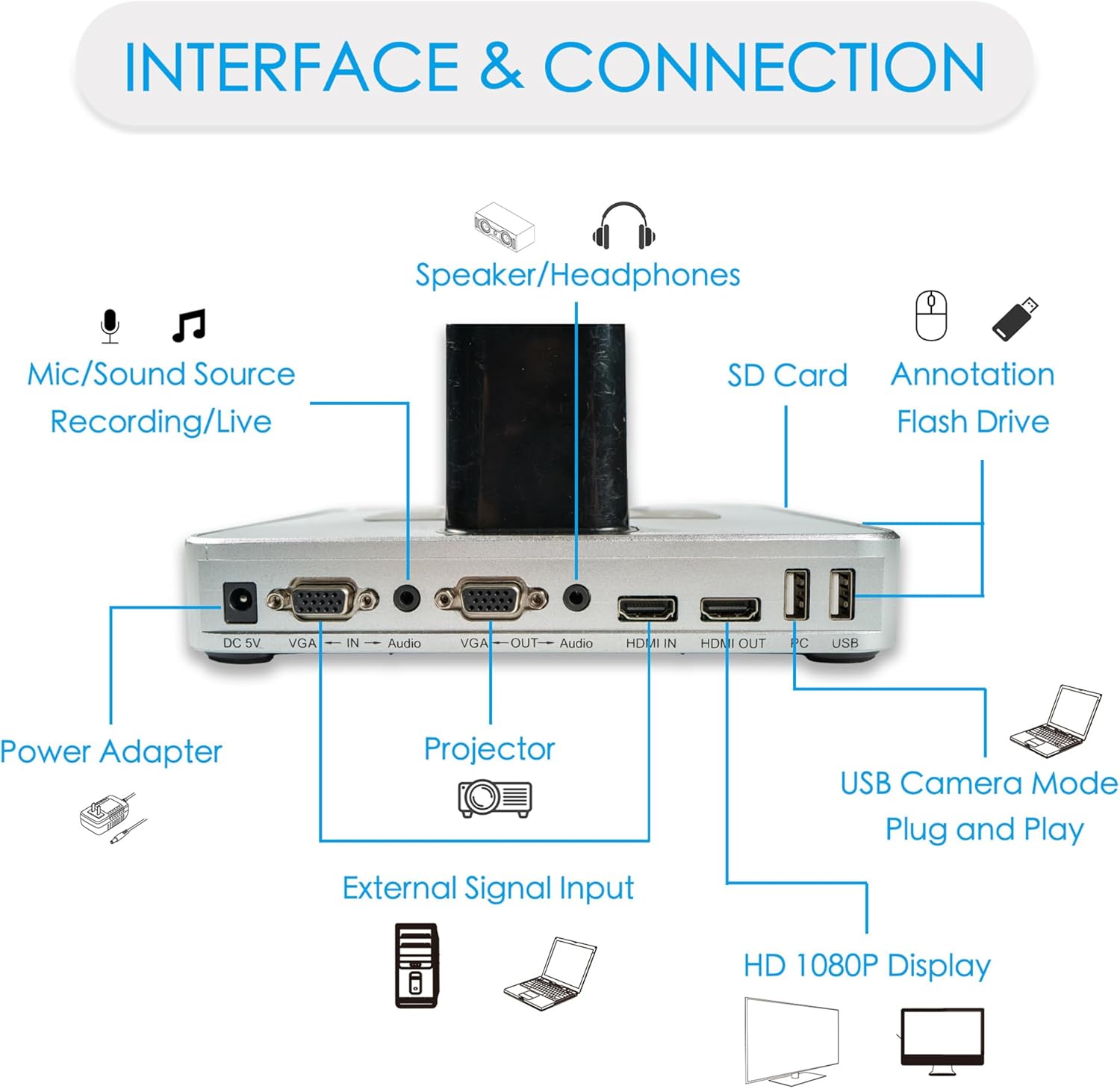 INTERFACE & CONNECTION

Speaker/Headphones

Mic/Sound Source
Recording/Live

SD Card

Annotation
Flash Drive

DC 5V VGA ← IN → Audio VGA ← OUT → Audio HDMI IN HDMI OUT PC USB

Power Adapter

Projector

USB Camera Mode
Plug and Play

External Signal Input

HD 1080P Display