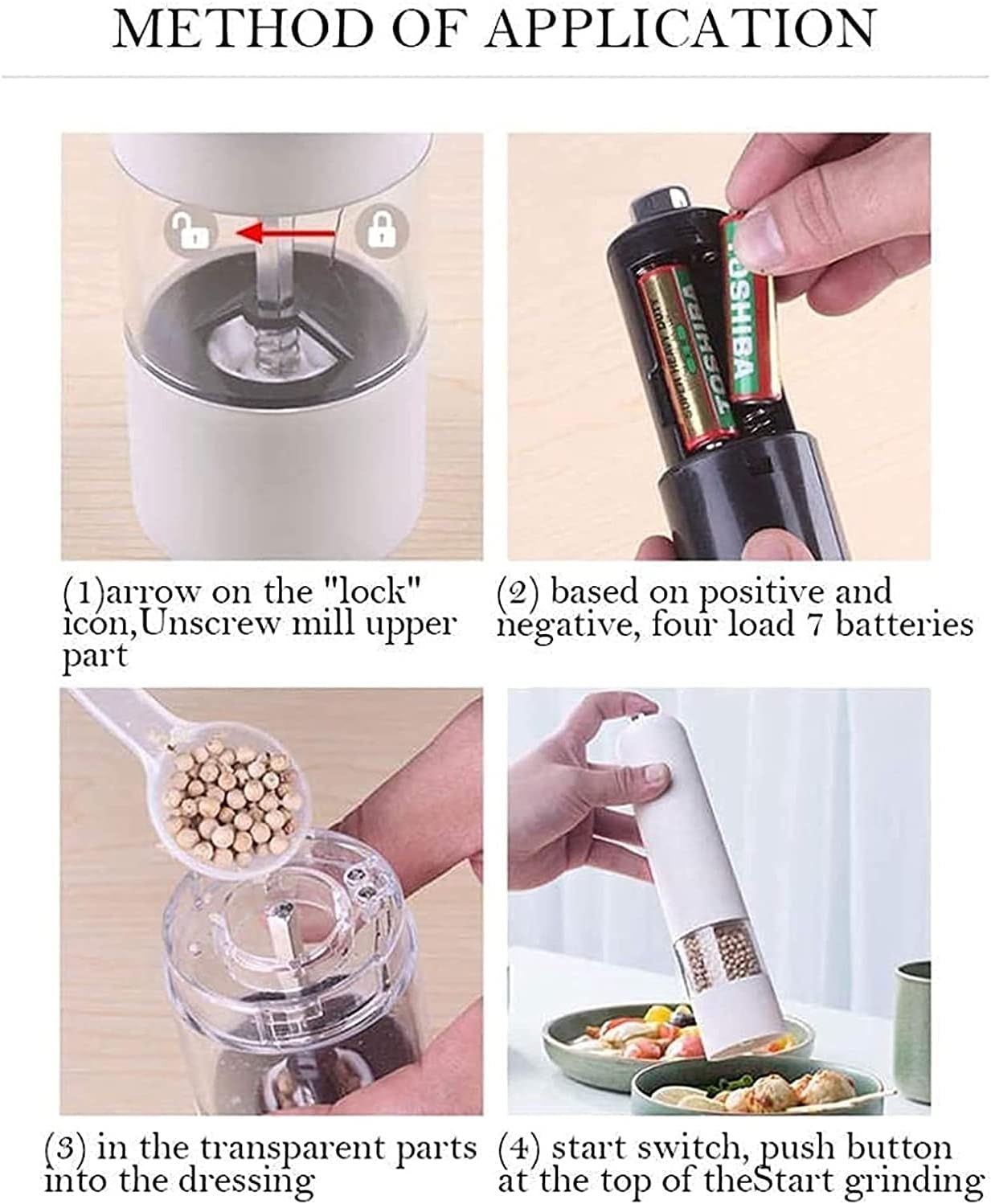 METHOD OF APPLICATION

TOSHIBA
SUPER HEAVY DUTY
TOSHIBA

(1)arrow on the "lock" icon,Unscrew mill upper part

(2) based on positive and negative, four load 7 batteries

(3) in the transparent parts into the dressing

(4) start switch, push button at the top of theStart grinding