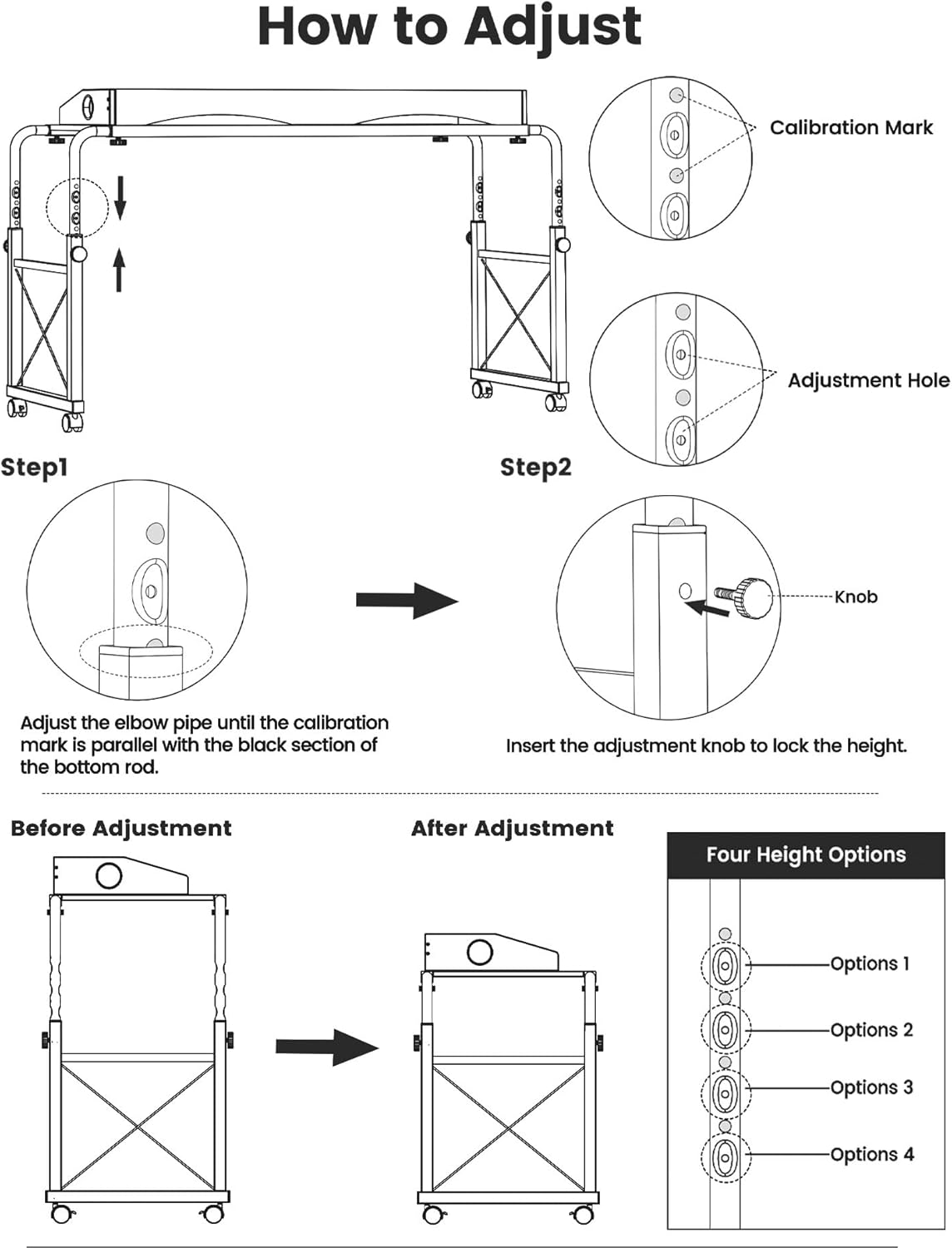 How to Adjust

Calibration Mark

Adjustment Hole

Step1

Step2

Knob

Adjust the elbow pipe until the calibration mark is parallel with the black section of the bottom rod.

Insert the adjustment knob to lock the height.

Before Adjustment

After Adjustment

Four Height Options

Options 1

Options 2

Options 3

Options 4