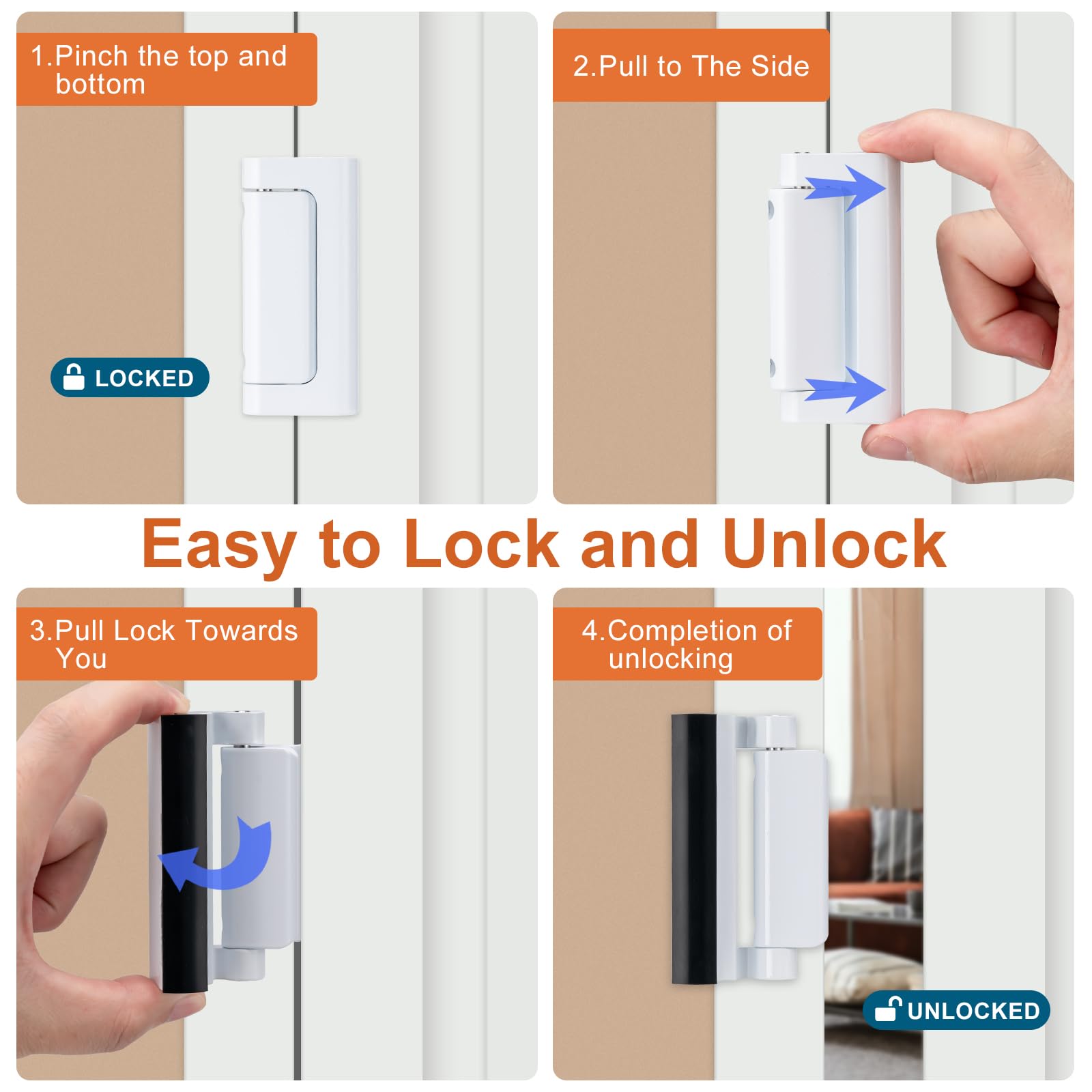 1.Pinch the top and bottom

LOCKED

2.Pull to The Side

Easy to Lock and Unlock

3.Pull Lock Towards You

4.Completion of unlocking

UNLOCKED