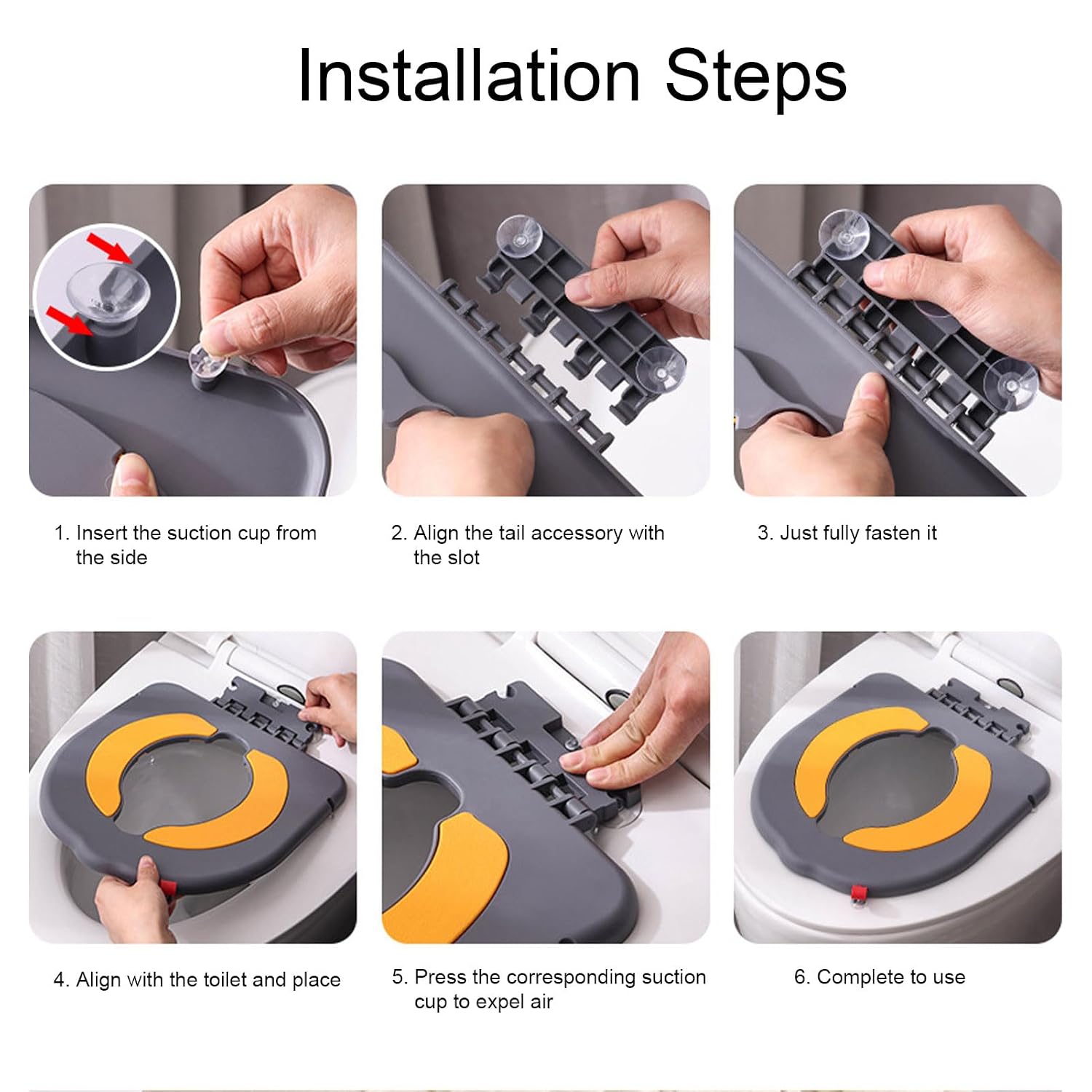 Installation Steps

1. Insert the suction cup from the side

2. Align the tail accessory with the slot

3. Just fully fasten it

4. Align with the toilet and place

5. Press the corresponding suction cup to expel air

6. Complete to use