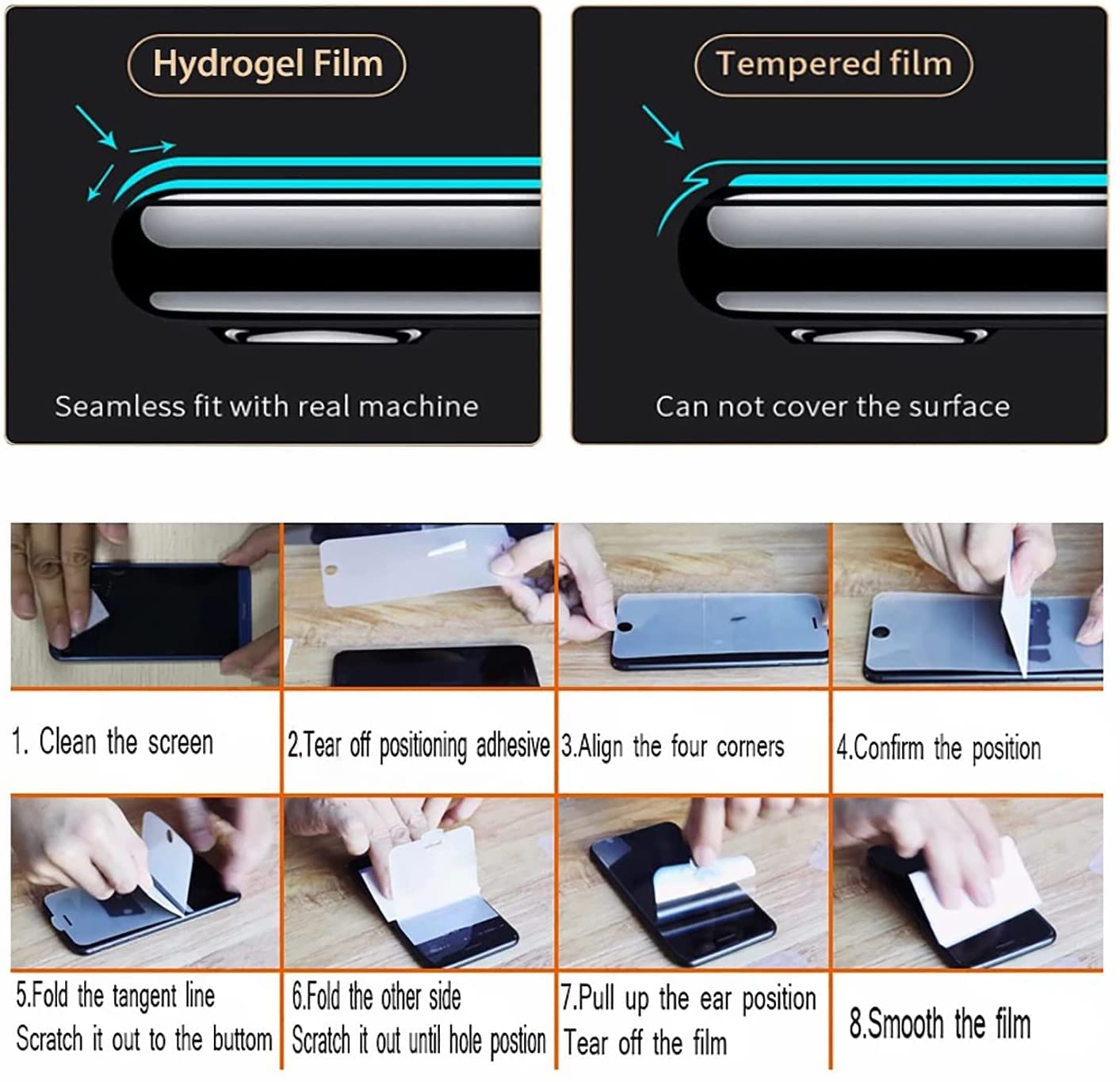 Hydrogel Film

Seamless fit with real machine

Tempered film

Can not cover the surface

1. Clean the screen

2.Tear off positioning adhesive

3.Align the four corners

4.Confirm the position

5.Fold the tangent line
Scratch it out to the buttom

6.Fold the other side
Scratch it out until hole postion

7.Pull up the ear position
Tear off the film

8.Smooth the film