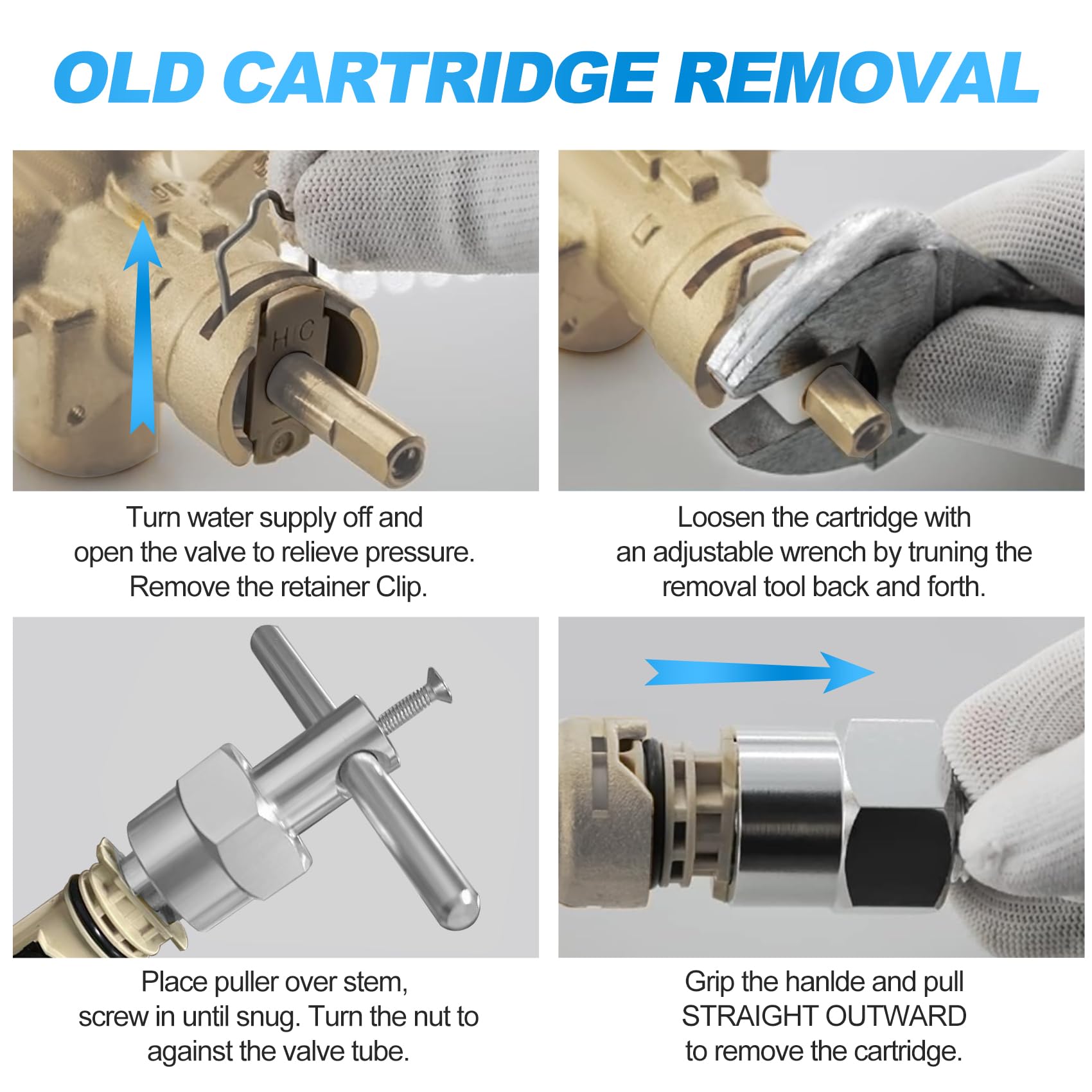 OLD CARTRIDGE REMOVAL

H C

Turn water supply off and open the valve to relieve pressure. Remove the retainer Clip.

Loosen the cartridge with an adjustable wrench by truning the removal tool back and forth.

Place puller over stem, screw in until snug. Turn the nut to against the valve tube.

Grip the hanlde and pull STRAIGHT OUTWARD to remove the cartridge.