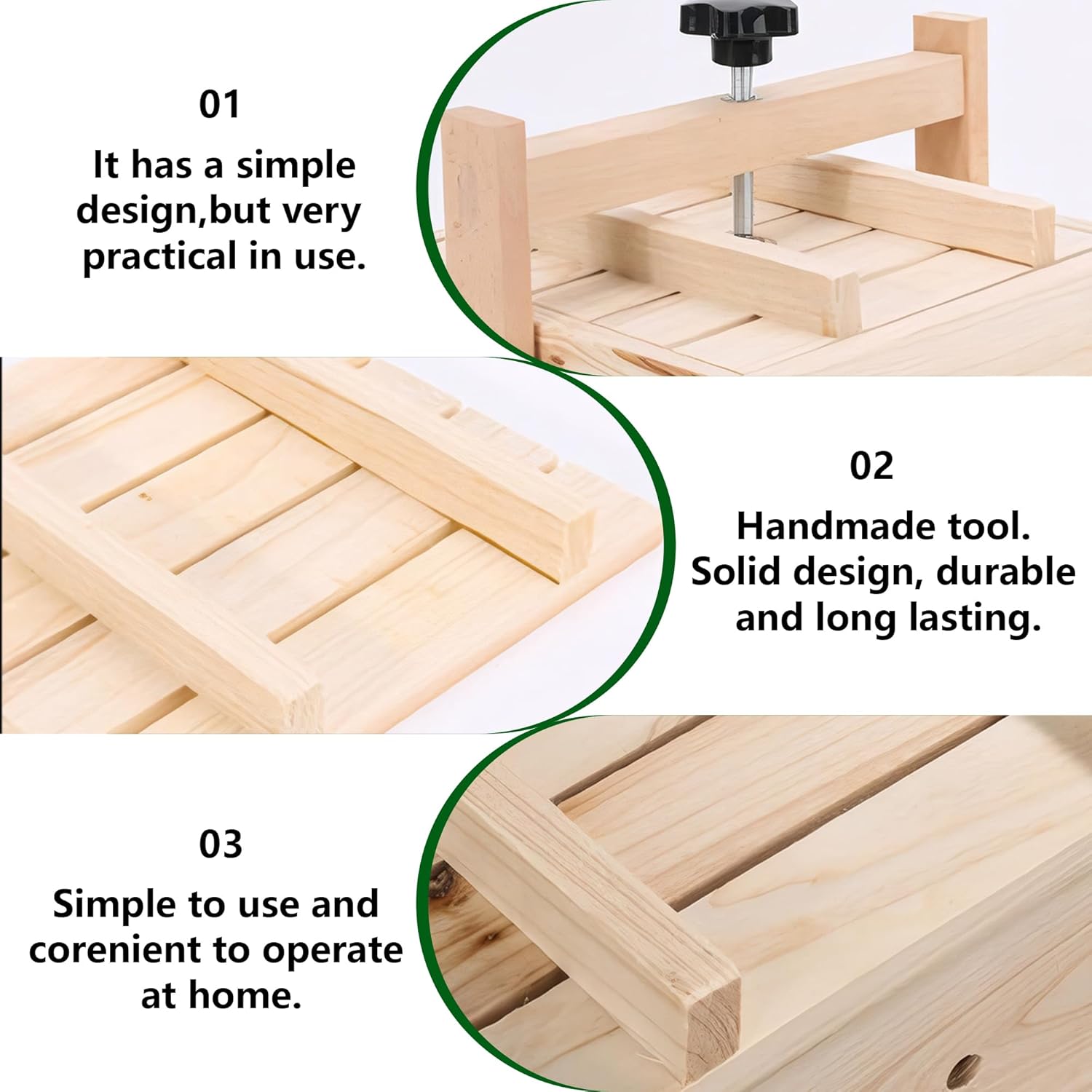 01

It has a simple design,but very practical in use.

02

Handmade tool. Solid design, durable and long lasting.

03

Simple to use and corenient to operate at home.