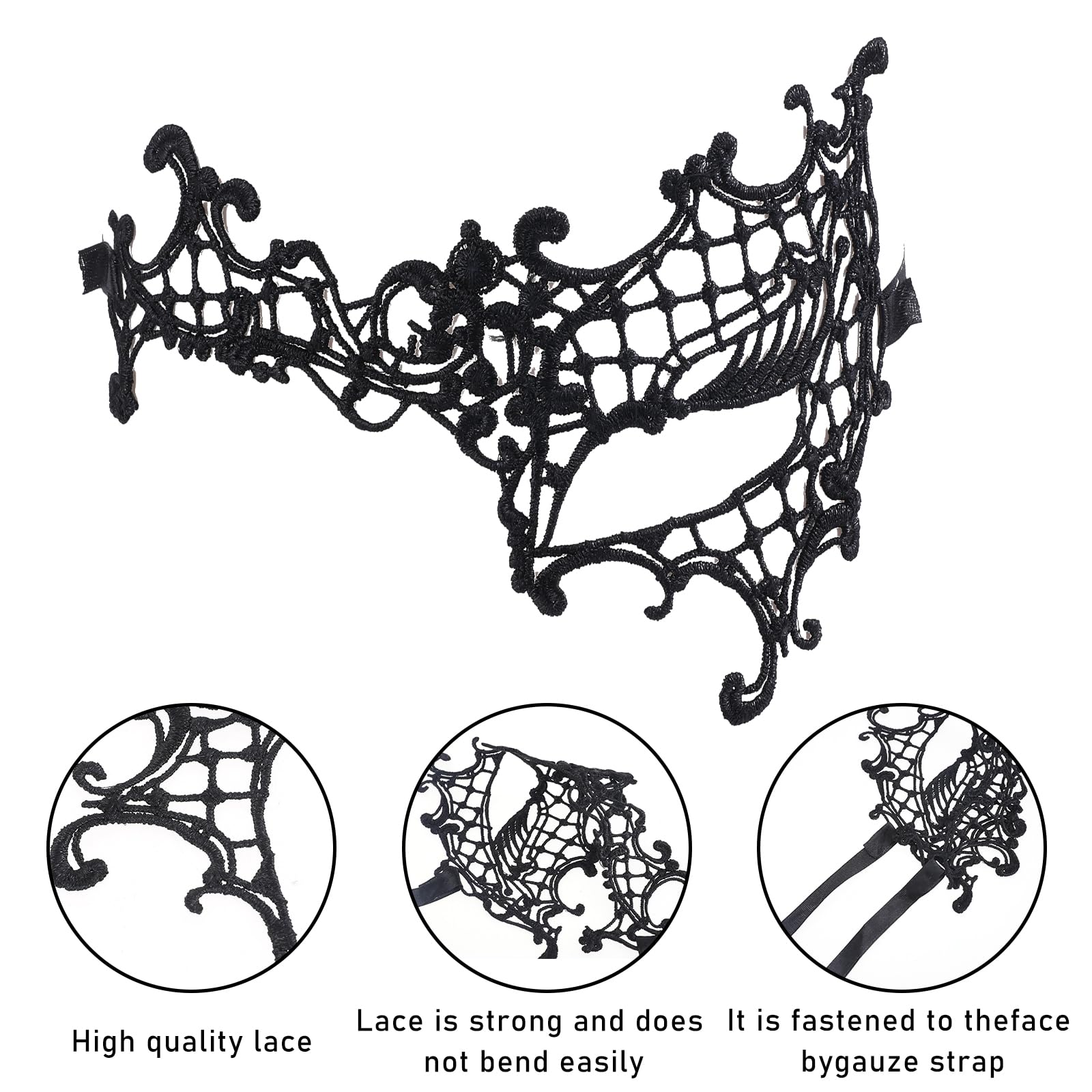 High quality lace

Lace is strong and does not bend easily

It is fastened to theface bygauze strap