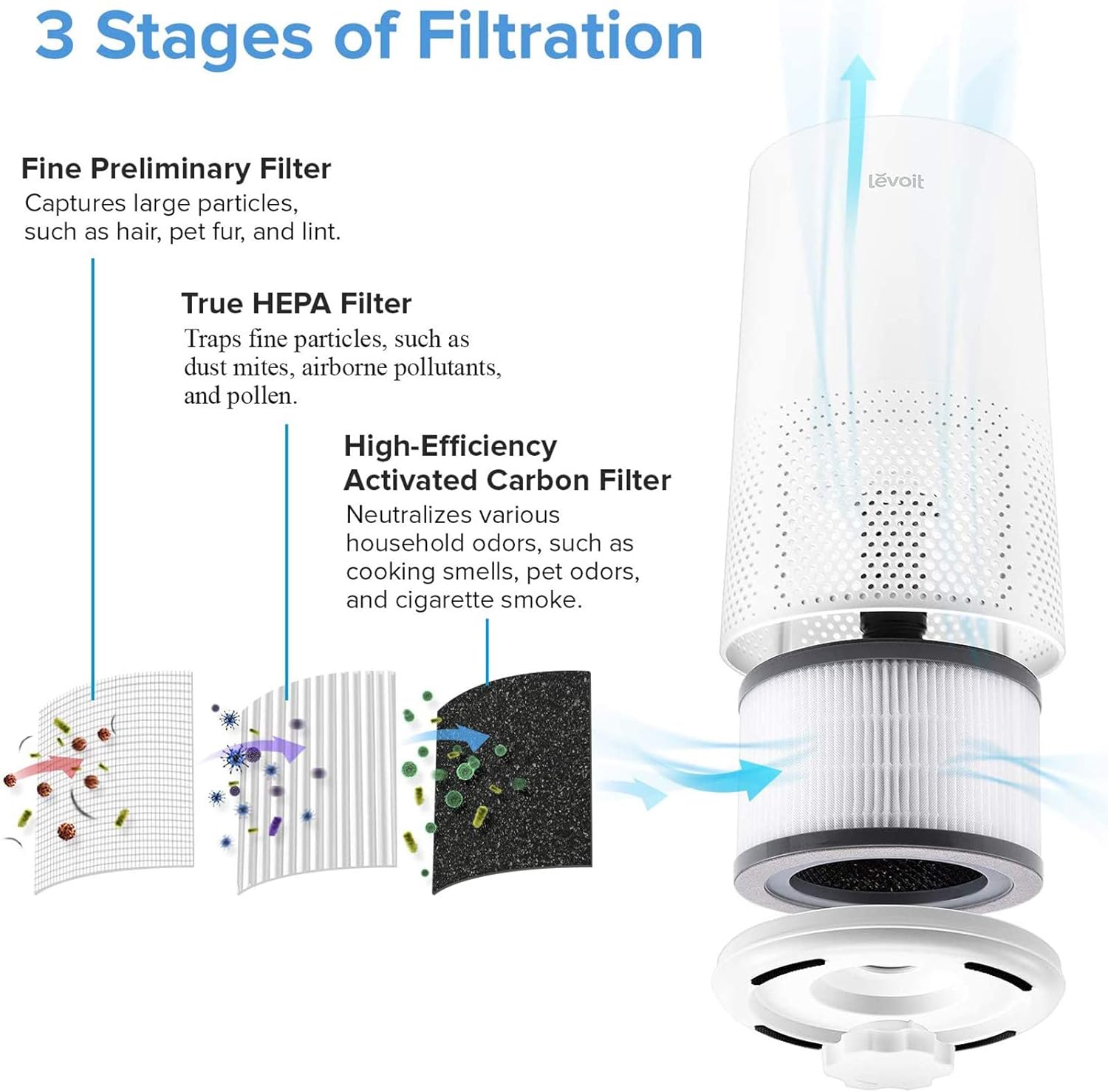 3 Stages of Filtration

Fine Preliminary Filter
Captures large particles, such as hair, pet fur, and lint.

True HEPA Filter
Traps fine particles, such as dust mites, airborne pollutants, and pollen.

High-Efficiency Activated Carbon Filter
Neutralizes various household odors, such as cooking smells, pet odors, and cigarette smoke.

levoit