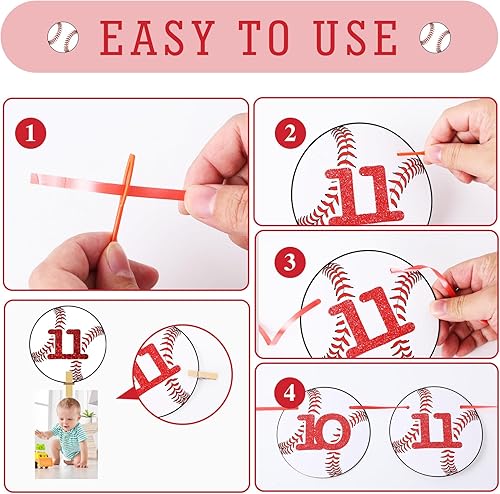 EASY TO USE

1

2

11

3

11

11

11

4

10

11