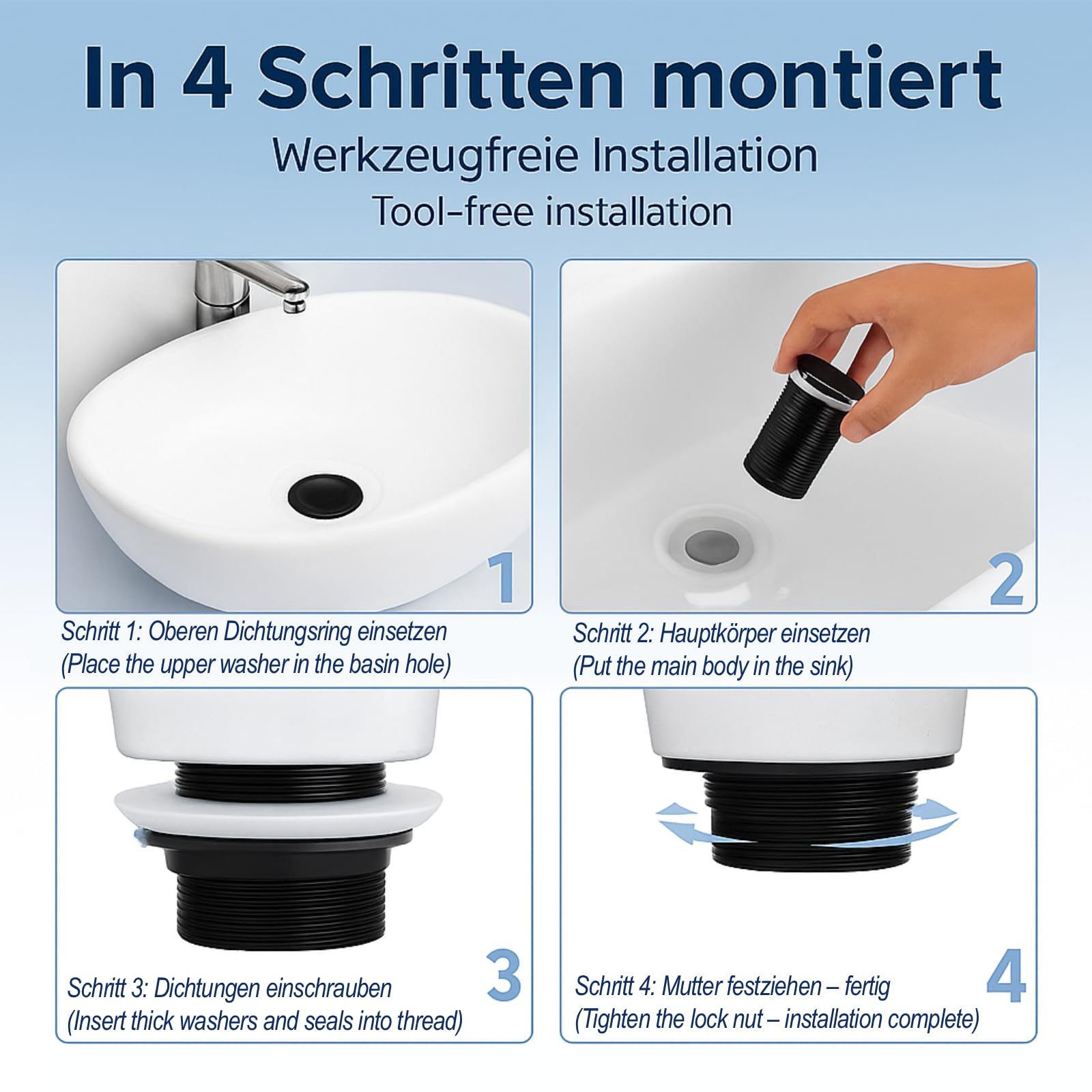 In 4 Schritten montiert

Werkzeugfreie Installation

Tool-free installation

1

Schritt 1: Oberen Dichtungsring einsetzen
(Place the upper washer in the basin hole)

2

Schritt 2: Hauptkörper einsetzen
(Put the main body in the sink)

3

Schritt 3: Dichtungen einschrauben
(Insert thick washers and seals into thread)

4

Schritt 4: Mutter festziehen – fertig
(Tighten the lock nut – installation complete)