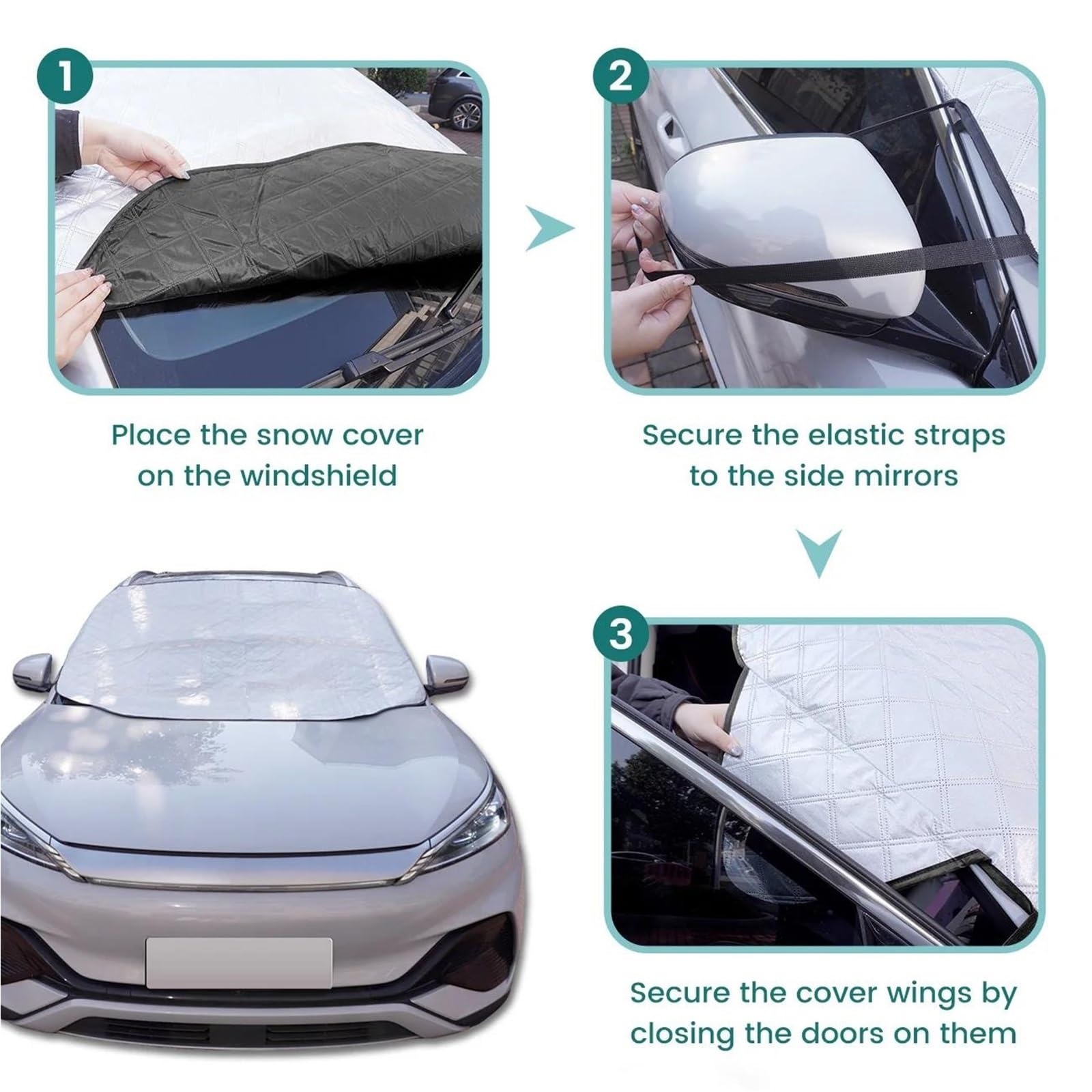 1

Place the snow cover on the windshield

2

Secure the elastic straps to the side mirrors

3

Secure the cover wings by closing the doors on them