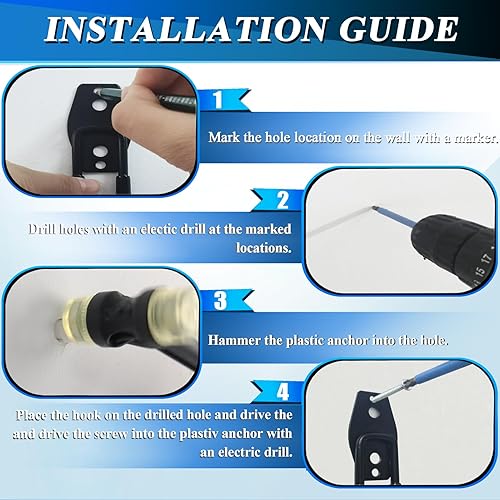 INSTALLATION GUIDE

1

Mark the hole location on the wall with a marker.

2

Drill holes with an electic drill at the marked locations.

15 17

3

Hammer the plastic anchor into the hole.

4

Place the hook on the drilled hole and drive the and drive the screw into the plastiv anchor with an electric drill.