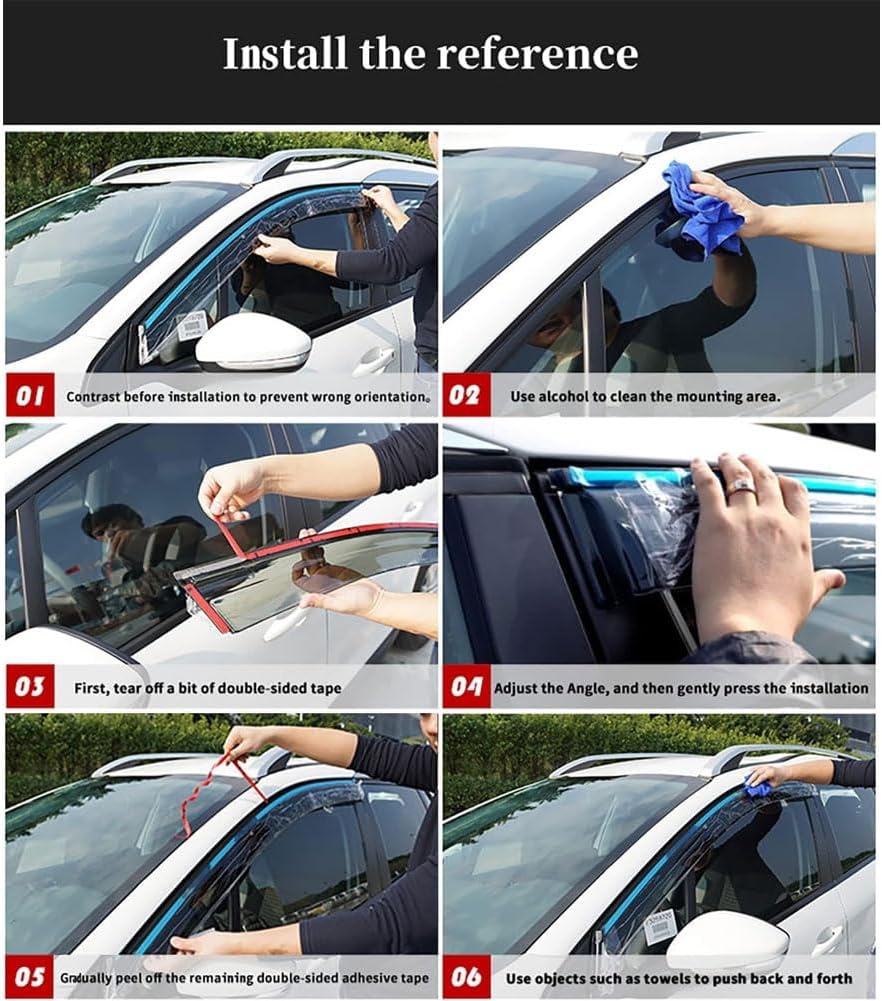 Install the reference

01 Contrast before installation to prevent wrong orientation.

02 Use alcohol to clean the mounting area.

03 First, tear off a bit of double-sided tape

04 Adjust the Angle, and then gently press the installation

05 Gradually peel off the remaining double-sided adhesive tape

06 Use objects such as towels to push back and forth