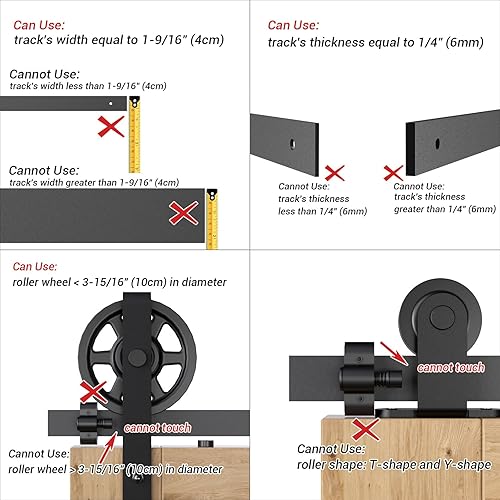 Can Use:
track's width equal to 1-9/16" (4cm)

Cannot Use:
track's width less than 1-9/16" (4cm)

Cannot Use:
track's width greater than 1-9/16" (4cm)

Can Use:
track's thickness equal to 1/4" (6mm)

Cannot Use:
track's thickness
less than 1/4" (6mm)

Cannot Use:
track's thickness
greater than 1/4" (6mm)

Can Use:
roller wheel < 3-15/16" (10cm) in diameter

cannot touch

Cannot Use:
roller wheel > 3-15/16" (10cm) in diameter

cannot touch

Cannot Use:
roller shape: T-shape and Y-shape