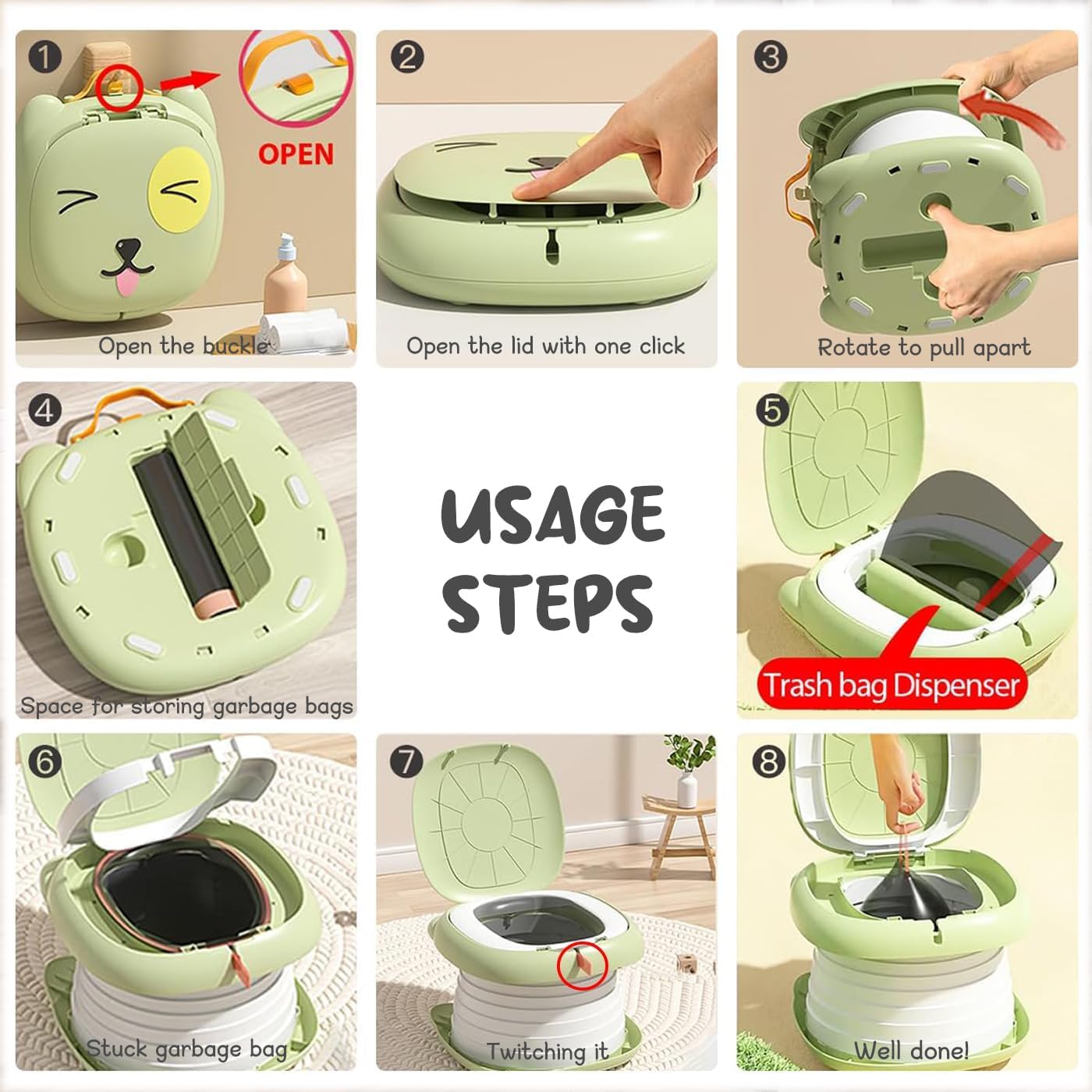 1
OPEN
Open the buckle

2
Open the lid with one click

3
Rotate to pull apart

4
Space for storing garbage bags

USAGE STEPS

5
Trash bag Dispenser

6
Stuck garbage bag

7
Twitching it

8
Well done!