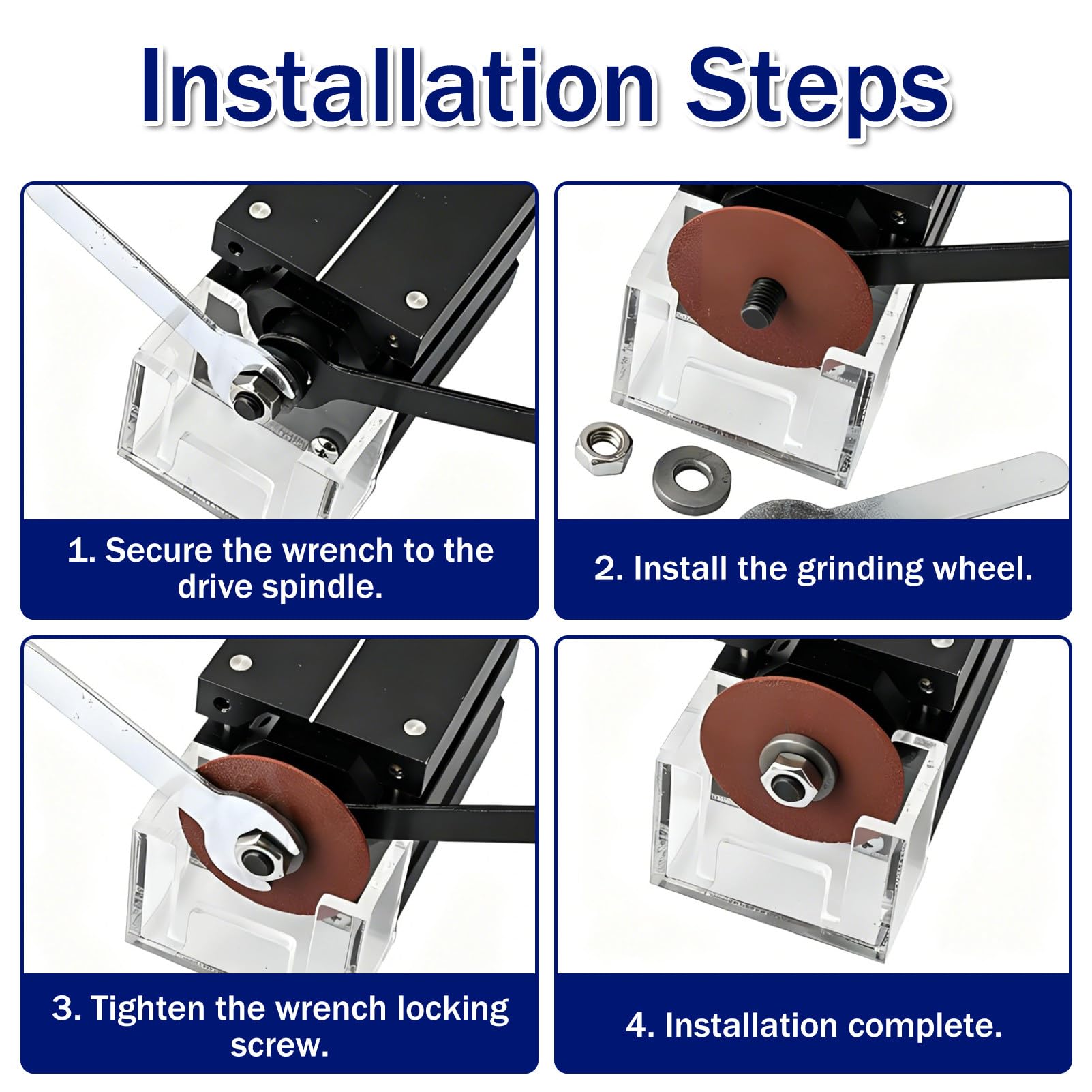 Installation Steps

1. Secure the wrench to the drive spindle.

2. Install the grinding wheel.

3. Tighten the wrench locking screw.

4. Installation complete.