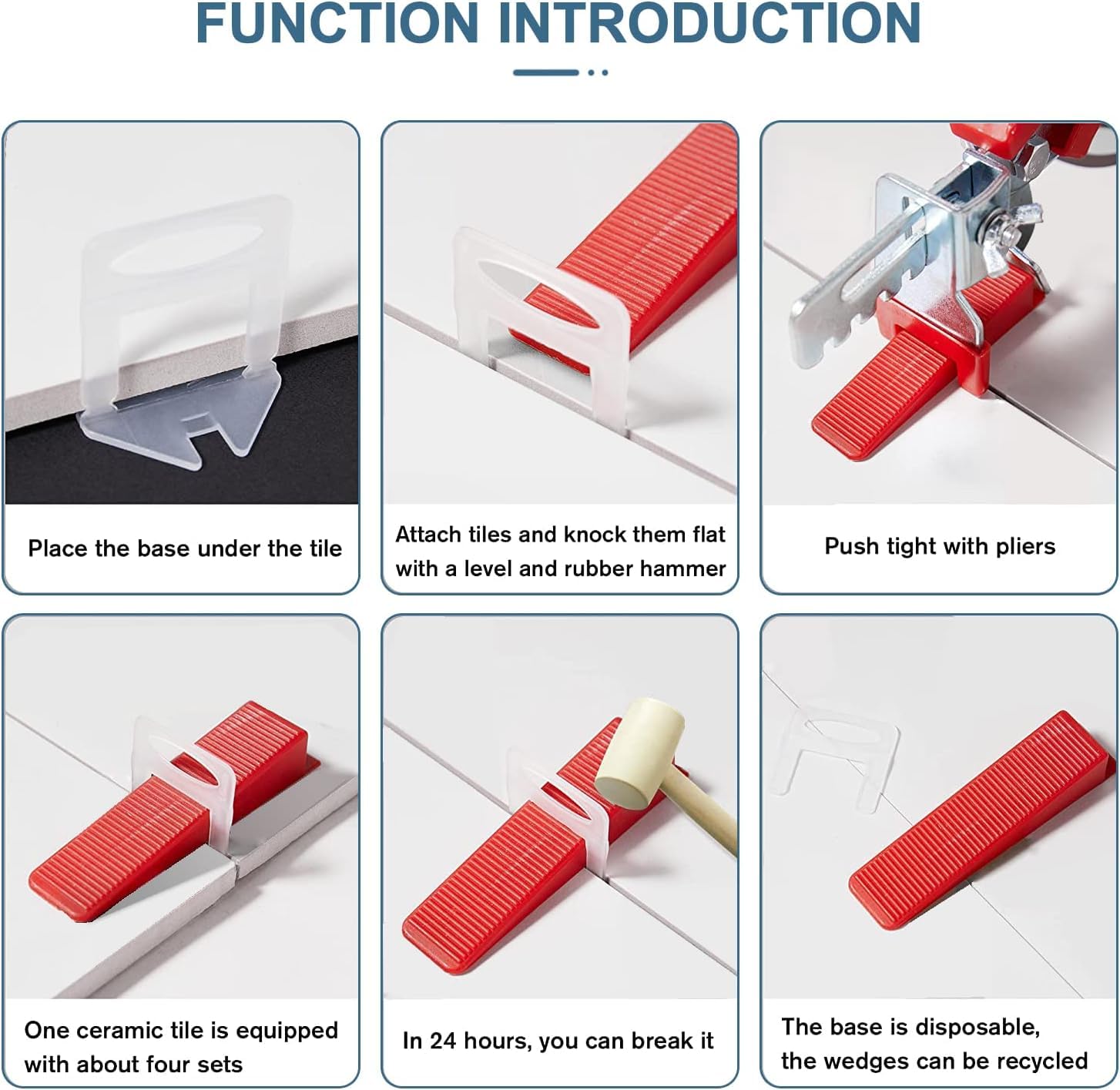 FUNCTION INTRODUCTION

Place the base under the tile

Attach tiles and knock them flat with a level and rubber hammer

Push tight with pliers

One ceramic tile is equipped with about four sets

In 24 hours, you can break it

The base is disposable, the wedges can be recycled