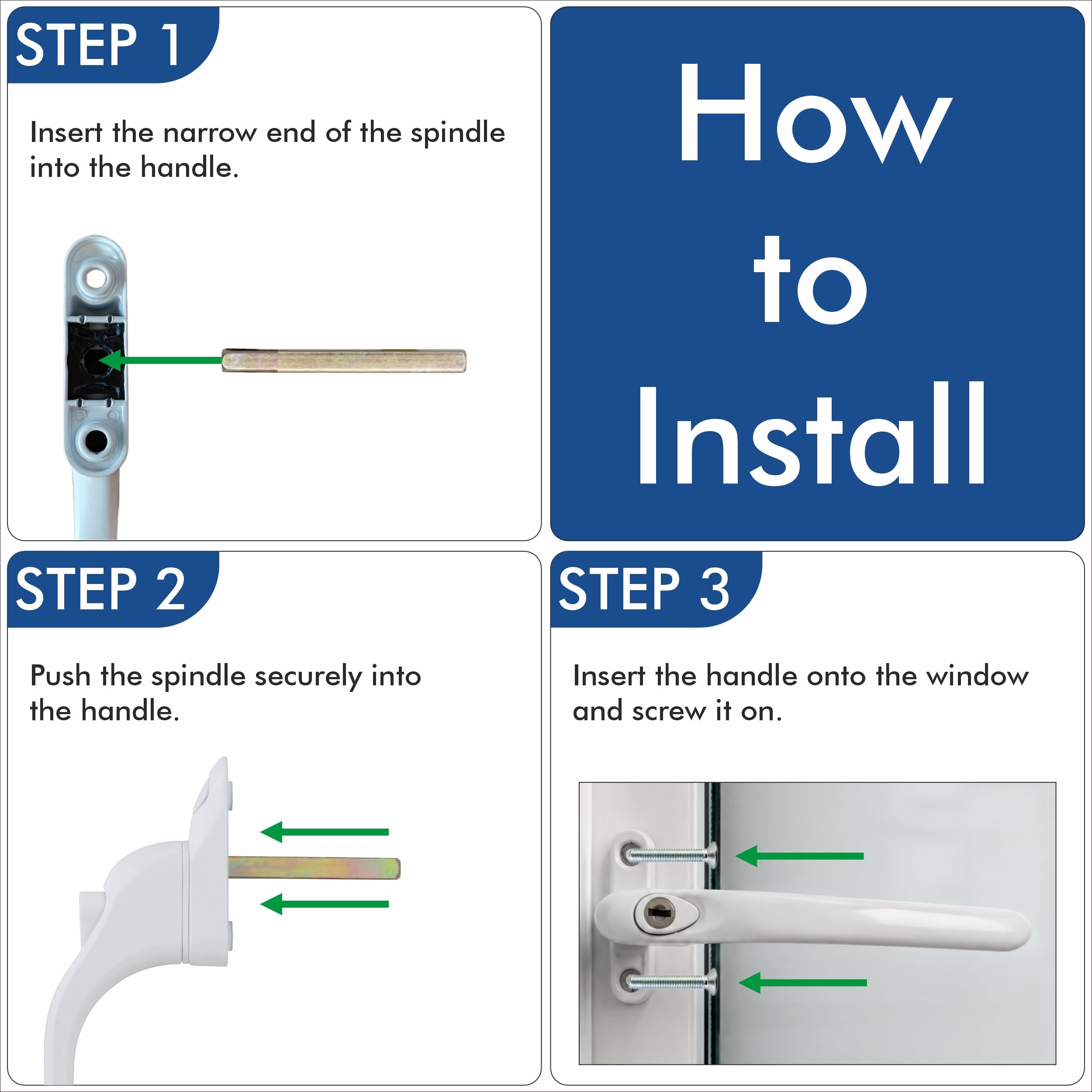 STEP 1

Insert the narrow end of the spindle into the handle.

How to Install

STEP 2

Push the spindle securely into the handle.

STEP 3

Insert the handle onto the window and screw it on.