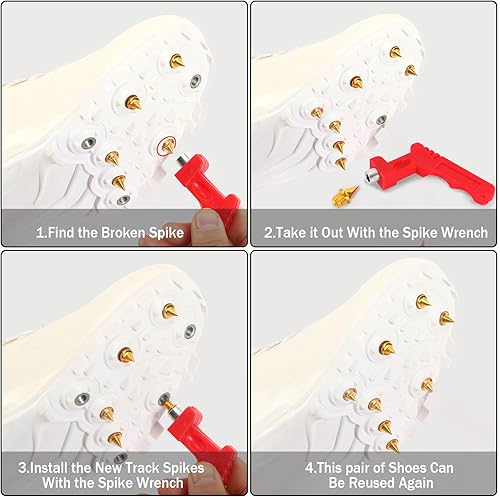 1.Find the Broken Spike

2.Take it Out With the Spike Wrench

3.Install the New Track Spikes With the Spike Wrench

4.This pair of Shoes Can Be Reused Again