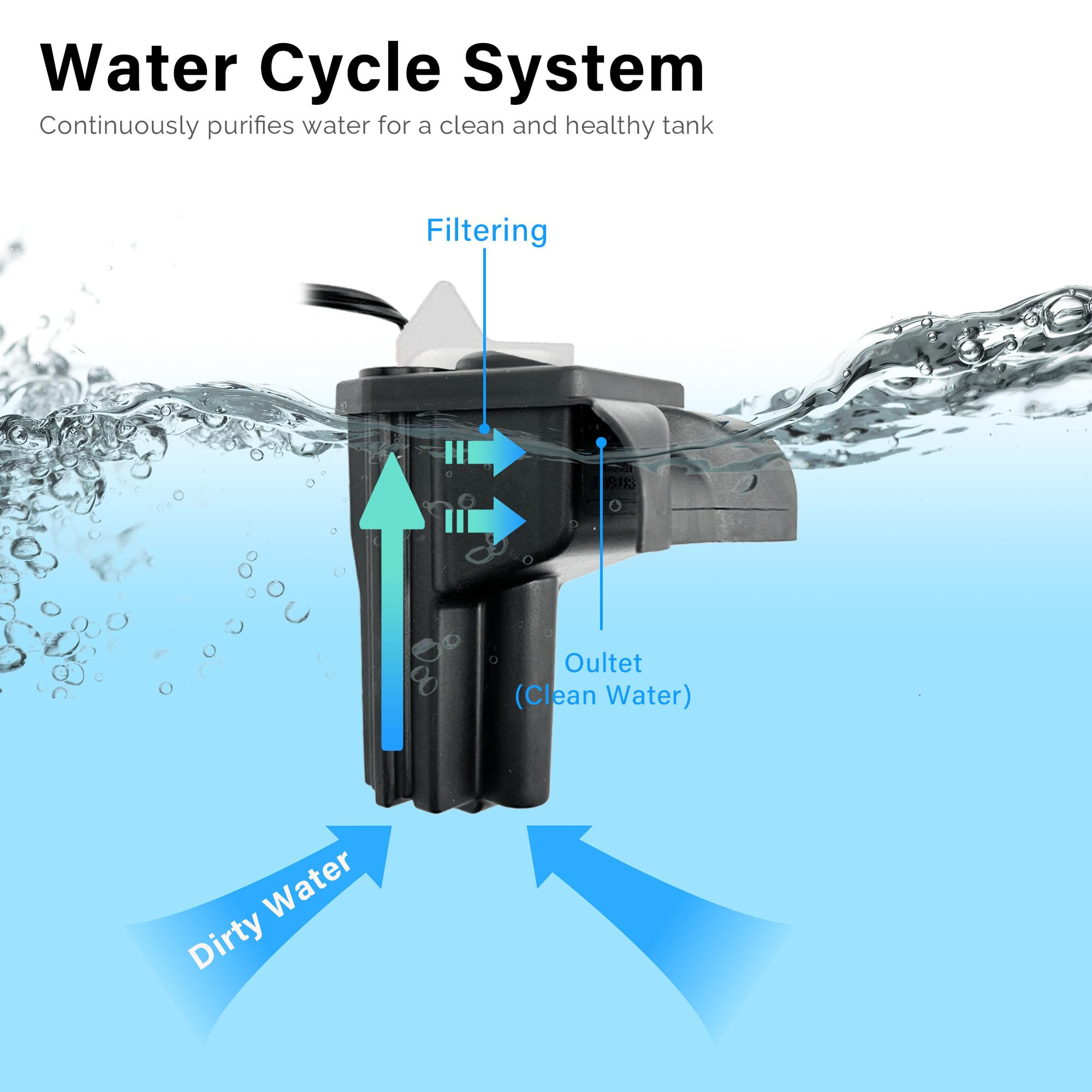 Water Cycle System

Continuously purifies water for a clean and healthy tank

Filtering

Oultet
(Clean Water)

Dirty Water