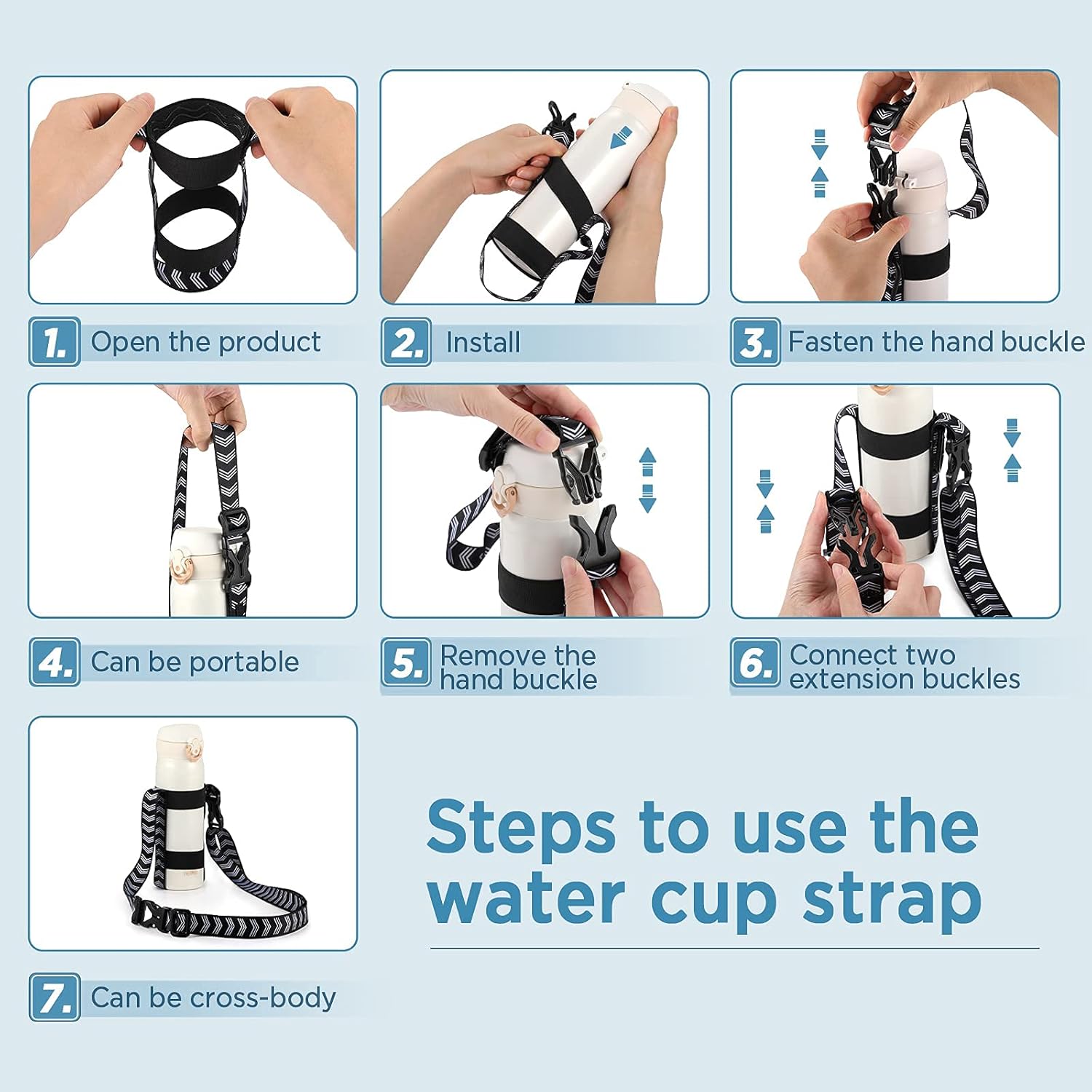 1. Open the product

2. Install

3. Fasten the hand buckle

4. Can be portable

5. Remove the hand buckle

6. Connect two extension buckles

7. Can be cross-body

Steps to use the water cup strap