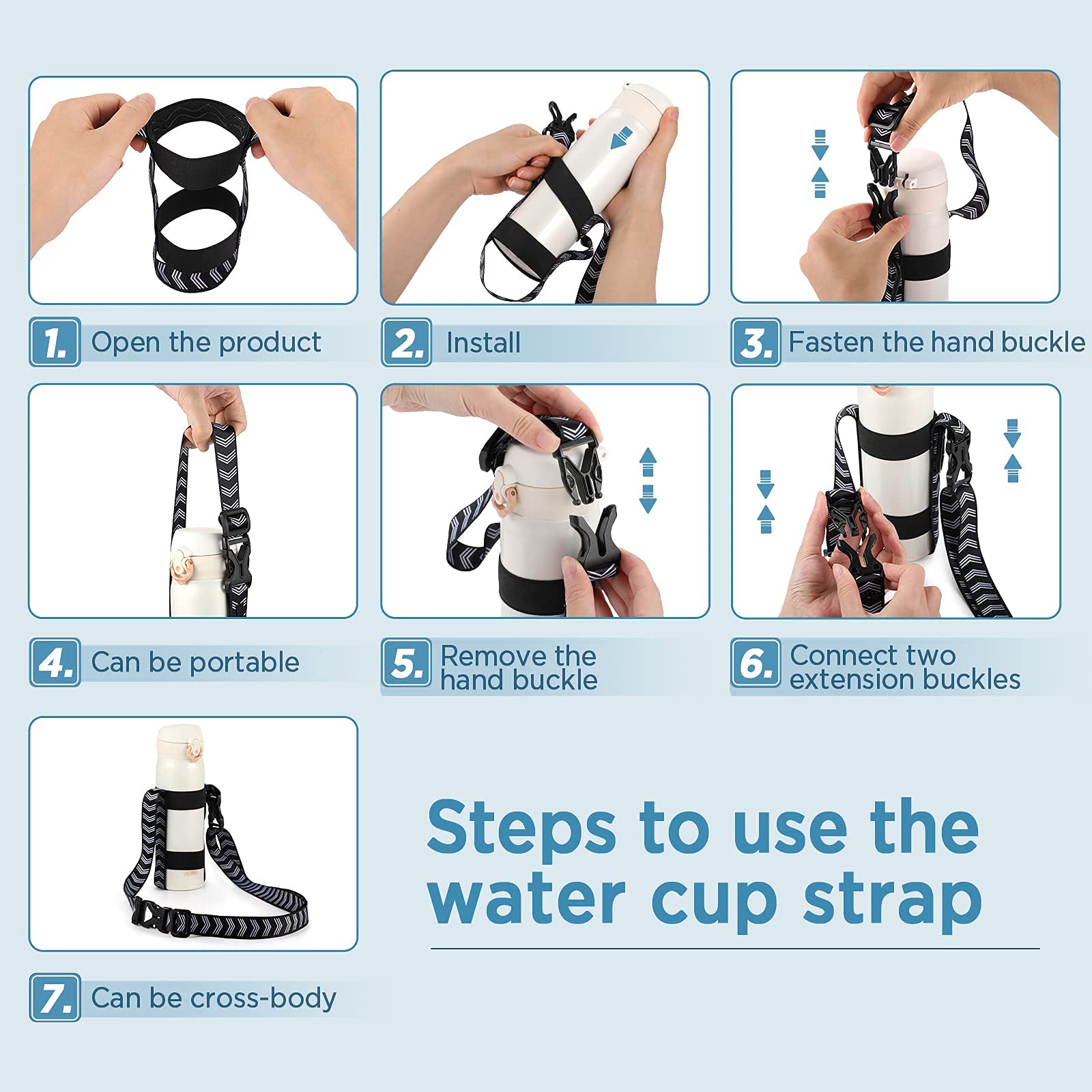 1. Open the product

2. Install

3. Fasten the hand buckle

4. Can be portable

5. Remove the hand buckle

6. Connect two extension buckles

7. Can be cross-body

Steps to use the water cup strap