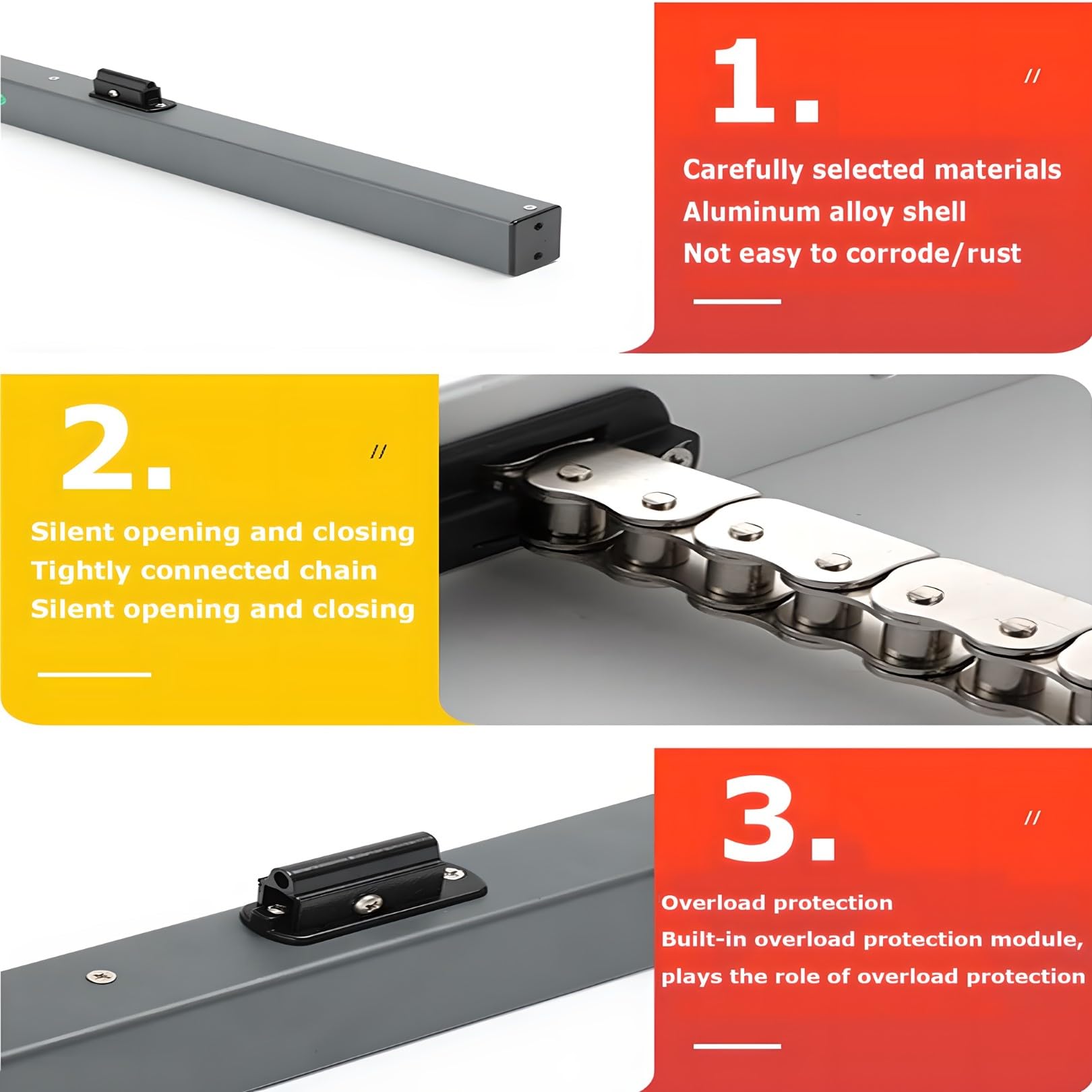 1.

//

Carefully selected materials
Aluminum alloy shell
Not easy to corrode/rust

2.

//

Silent opening and closing
Tightly connected chain
Silent opening and closing

3.

//

Overload protection
Built-in overload protection module, plays the role of overload protection