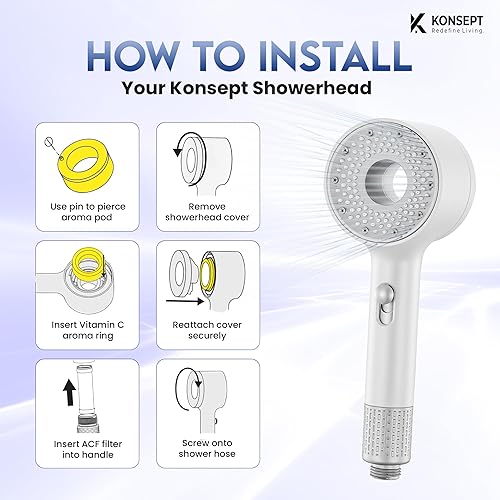 KONSEPT
Redefine Living.

HOW TO INSTALL
Your Konsept Showerhead

Use pin to pierce aroma pod

Remove showerhead cover

Insert Vitamin C aroma ring

Reattach cover securely

Insert ACF filter into handle

Screw onto shower hose