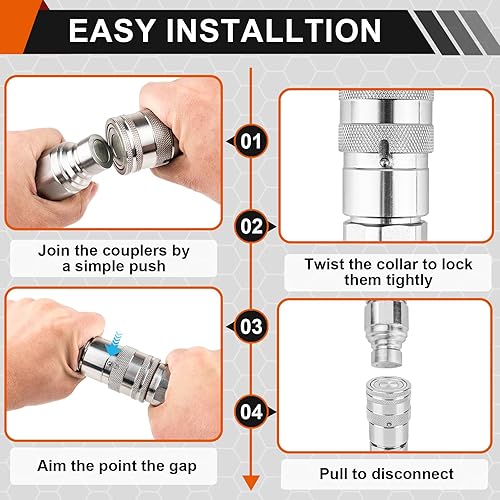 EASY INSTALLTION

01

Join the couplers by a simple push

02

Twist the collar to lock them tightly

03

Aim the point the gap

04

Pull to disconnect