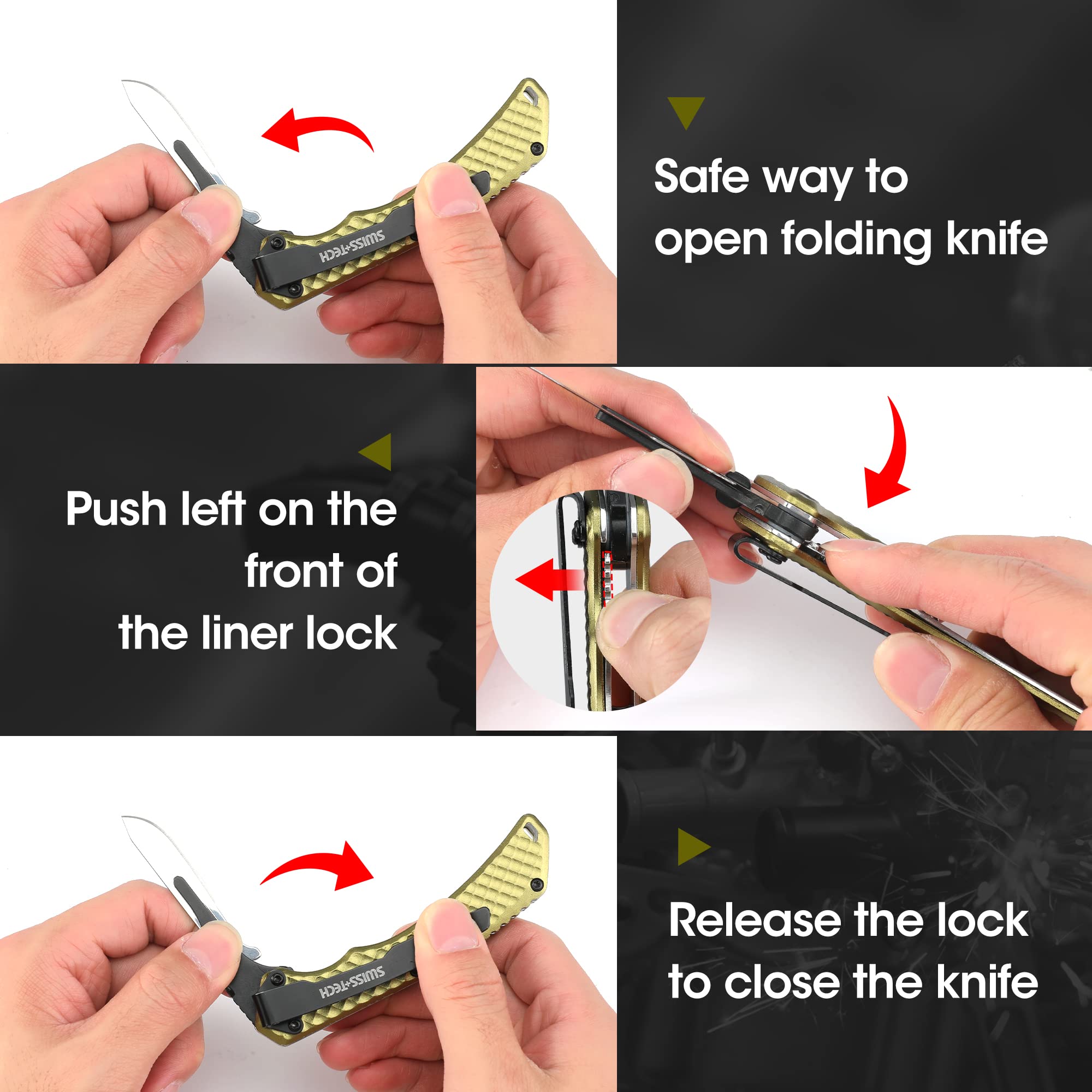 SWISS+TECH

Safe way to open folding knife

Push left on the front of the liner lock

SWISS+TECH

Release the lock to close the knife