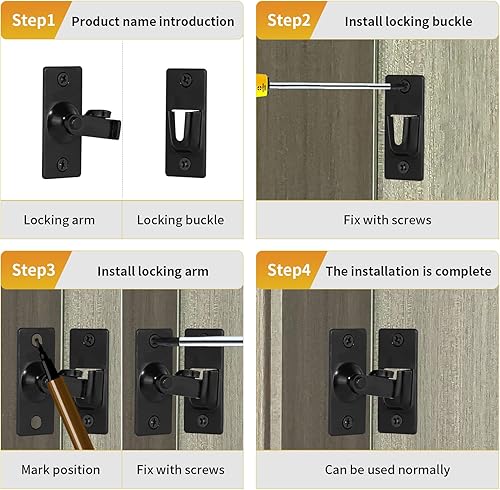 Step1 Product name introduction

Locking arm

Locking buckle

Step2 Install locking buckle

Fix with screws

Step3 Install locking arm

Mark position

Fix with screws

Step4 The installation is complete

Can be used normally