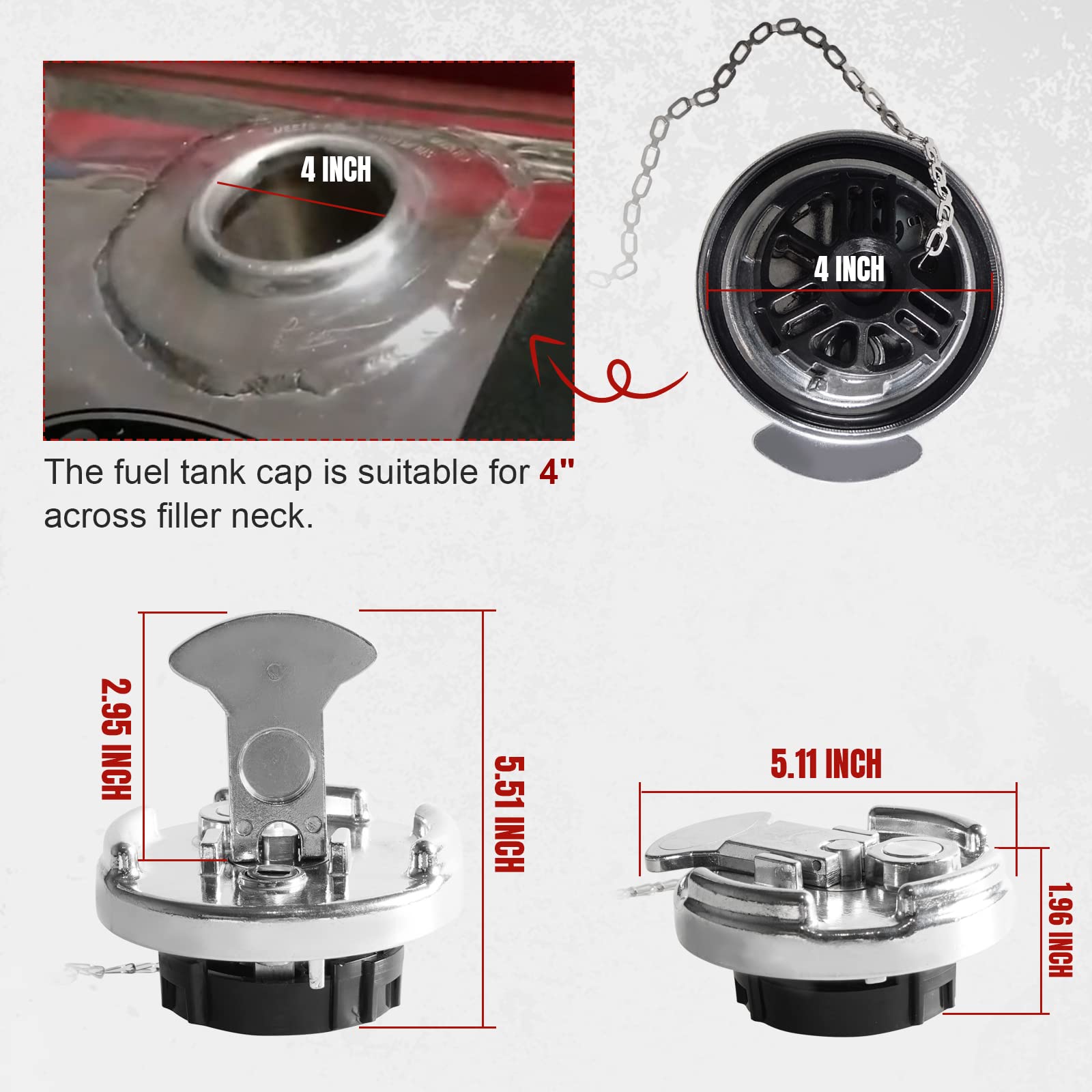 4 INCH

4 INCH

The fuel tank cap is suitable for 4" across filler neck.

2.95 INCH

5.51 INCH

5.11 INCH

1.96 INCH