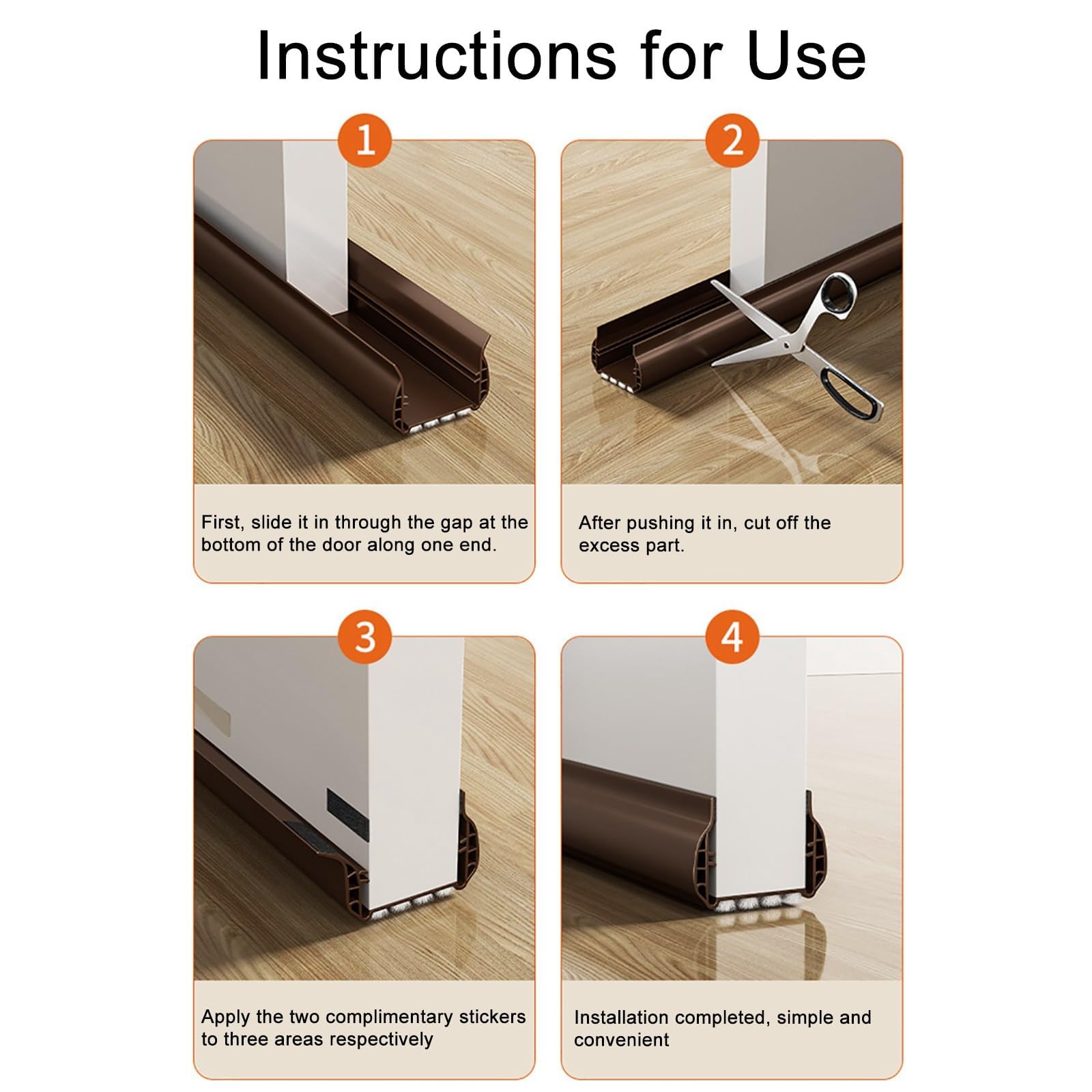 Instructions for Use

1

First, slide it in through the gap at the bottom of the door along one end.

2

After pushing it in, cut off the excess part.

3

Apply the two complimentary stickers to three areas respectively

4

Installation completed, simple and convenient