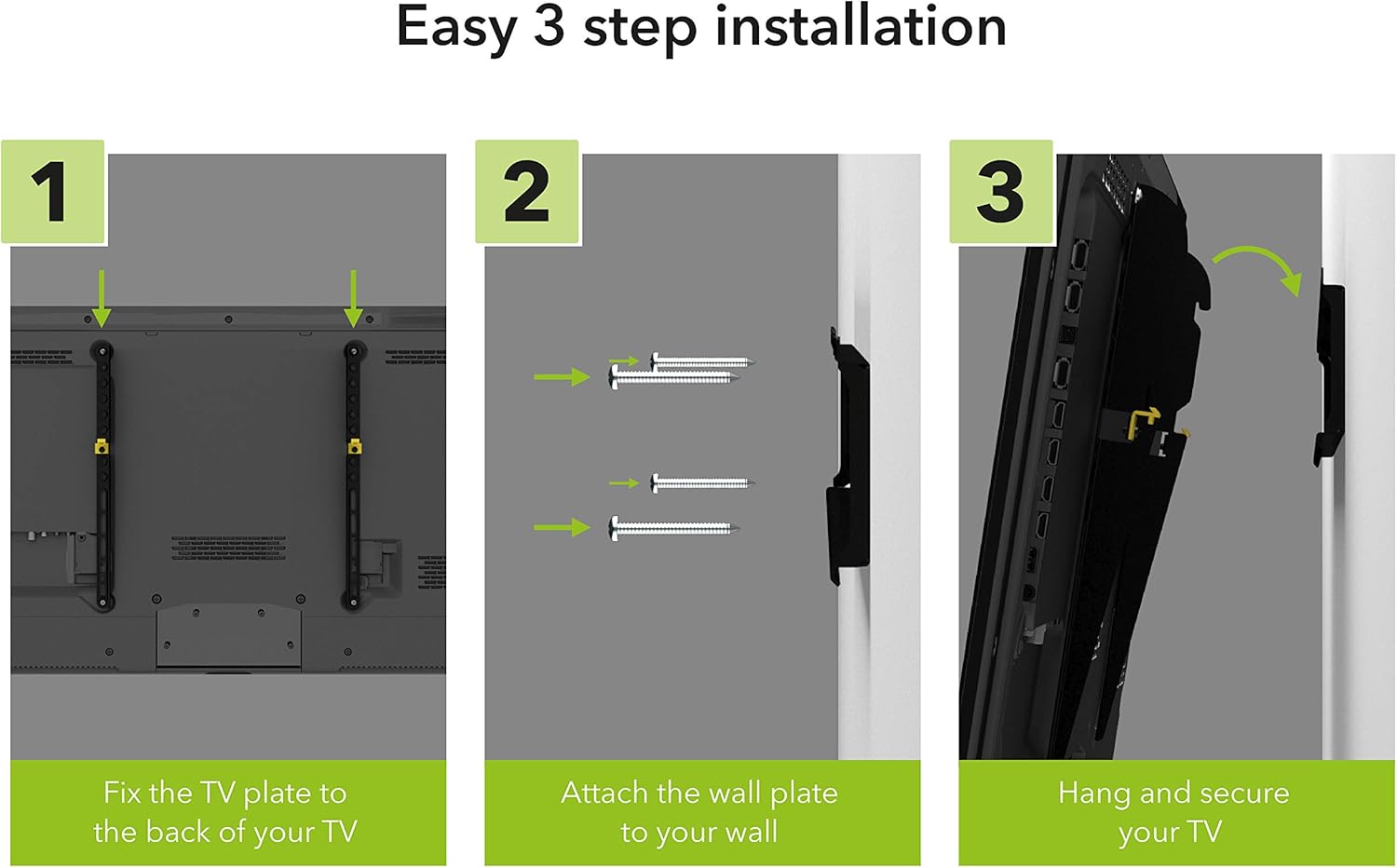 Easy 3 step installation

1

Fix the TV plate to the back of your TV

2

Attach the wall plate to your wall

3

Hang and secure your TV