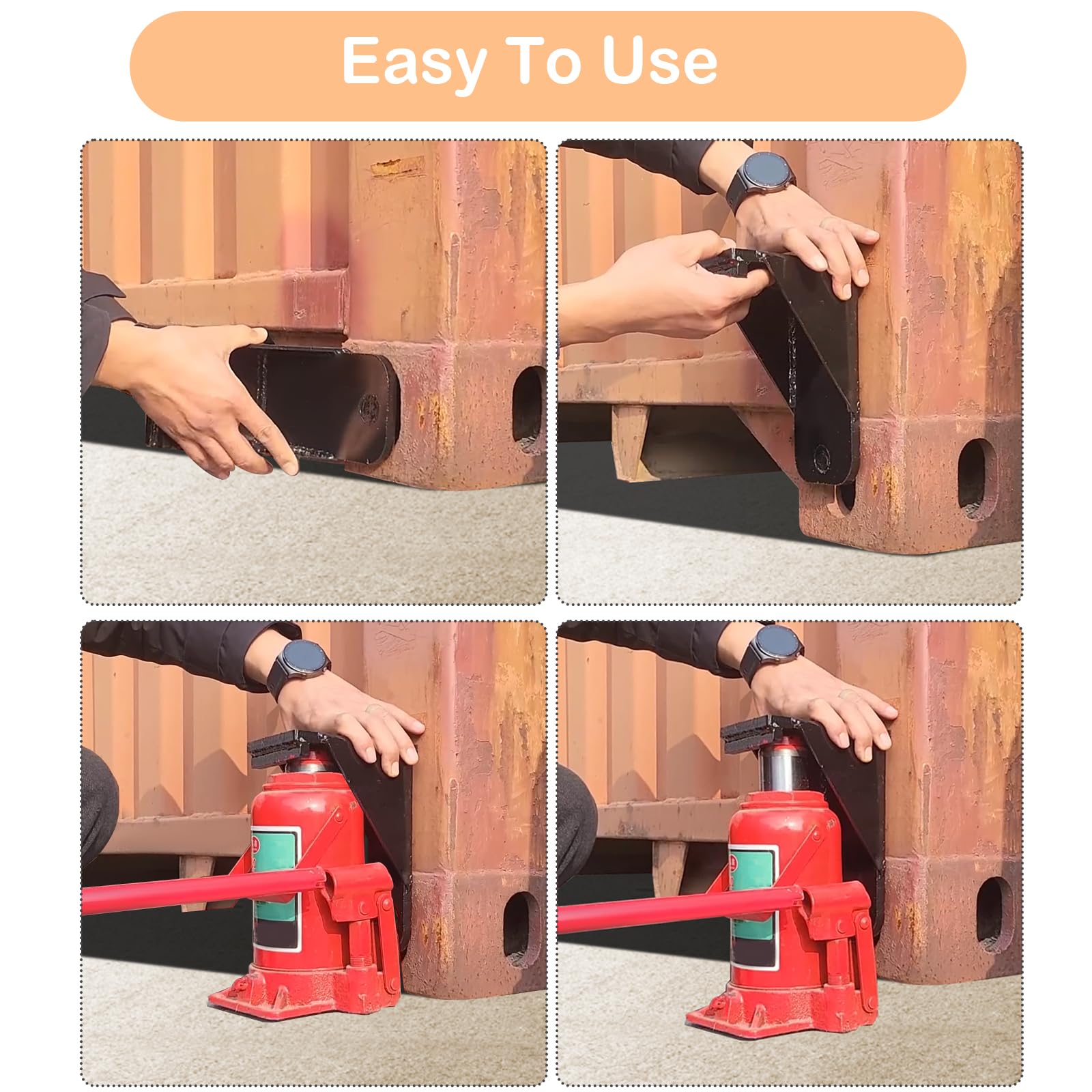 Easy To Use