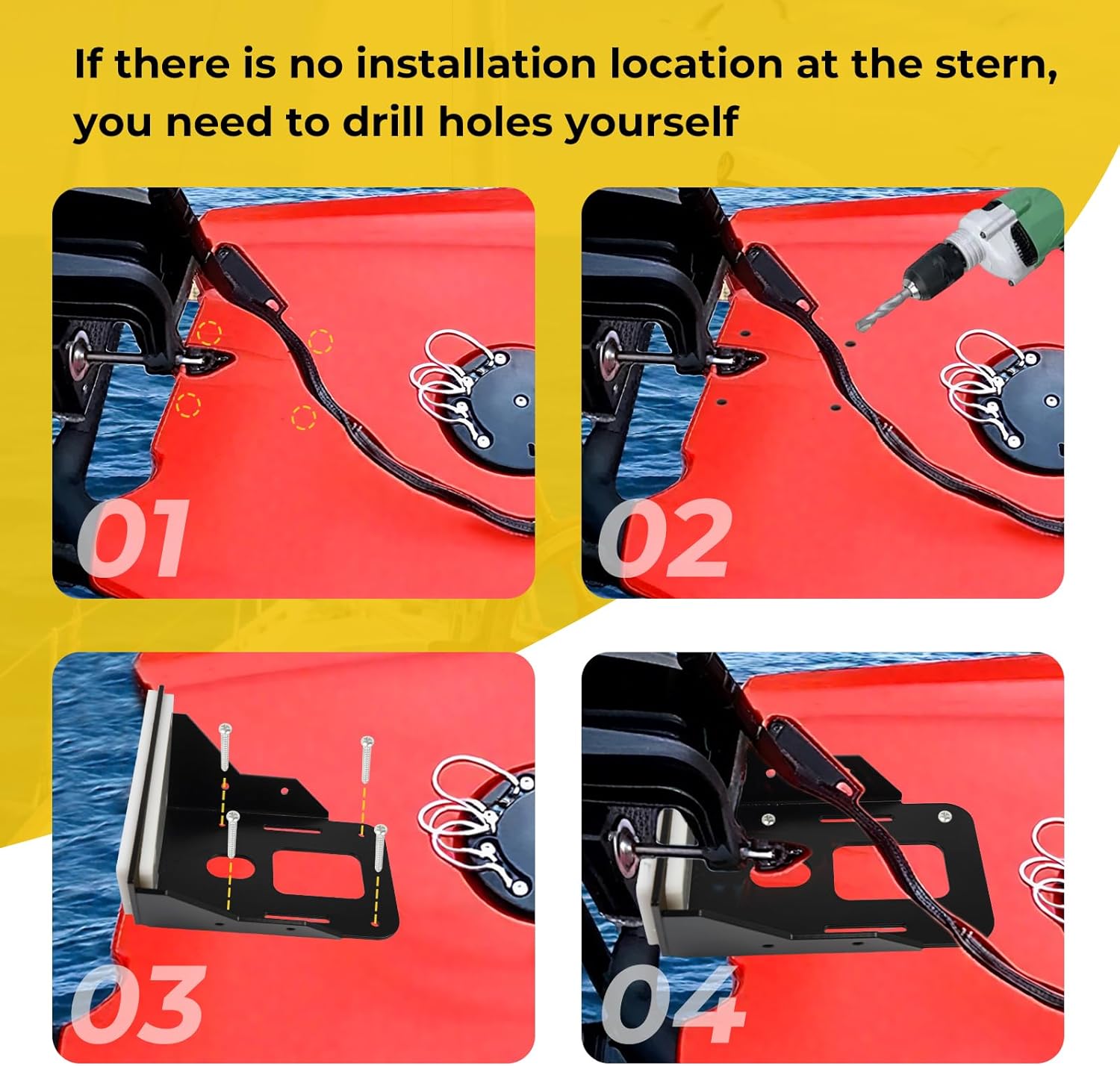 If there is no installation location at the stern, you need to drill holes yourself

01

02

03

04