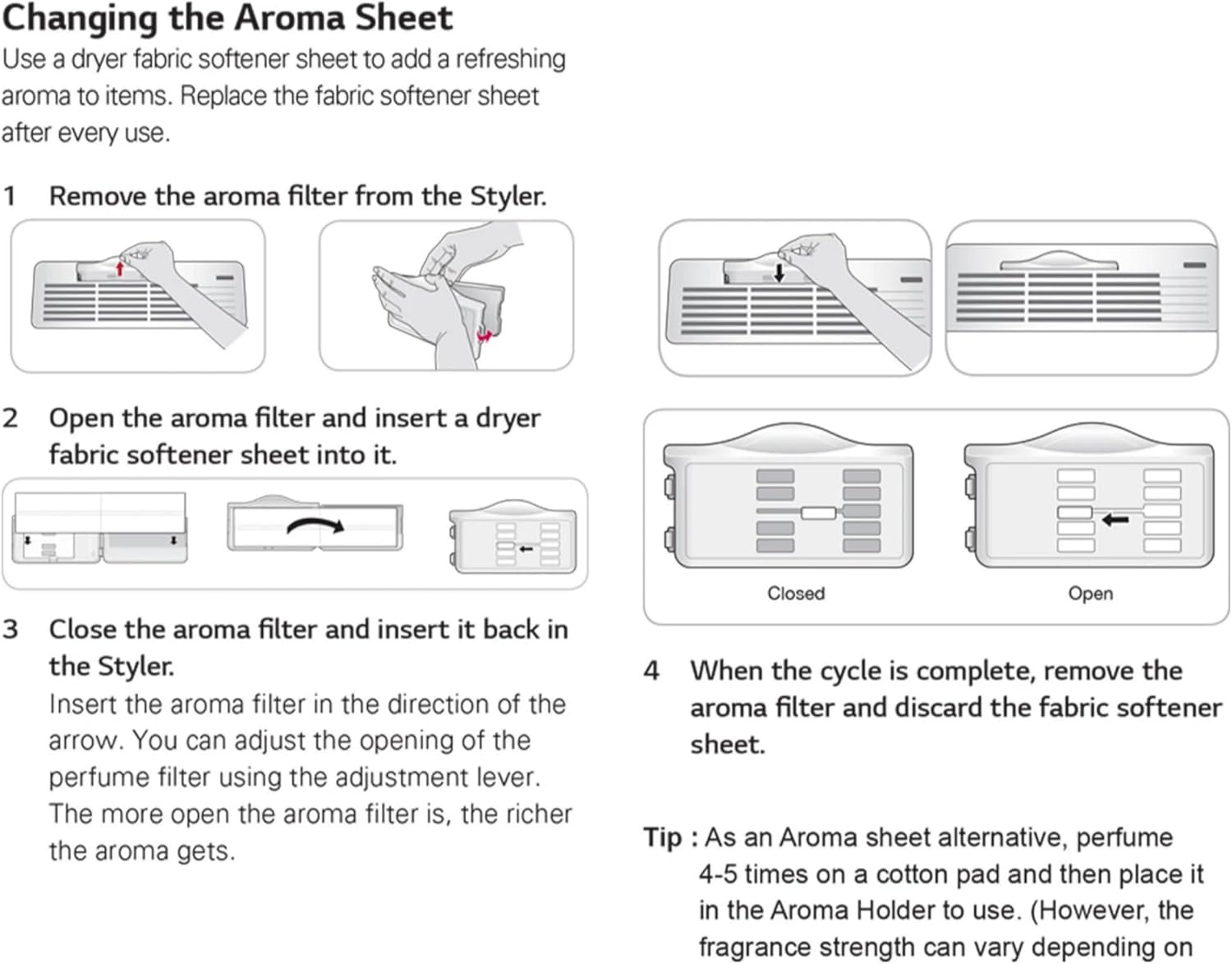 Changing the Aroma Sheet
Use a dryer fabric softener sheet to add a refreshing aroma to items. Replace the fabric softener sheet after every use.

1 Remove the aroma filter from the Styler.

2 Open the aroma filter and insert a dryer fabric softener sheet into it.

3 Close the aroma filter and insert it back in the Styler.
Insert the aroma filter in the direction of the arrow. You can adjust the opening of the perfume filter using the adjustment lever. The more open the aroma filter is, the richer the aroma gets.

Closed

Open

4 When the cycle is complete, remove the aroma filter and discard the fabric softener sheet.

Tip : As an Aroma sheet alternative, perfume 4-5 times on a cotton pad and then place it in the Aroma Holder to use. (However, the fragrance strength can vary depending on