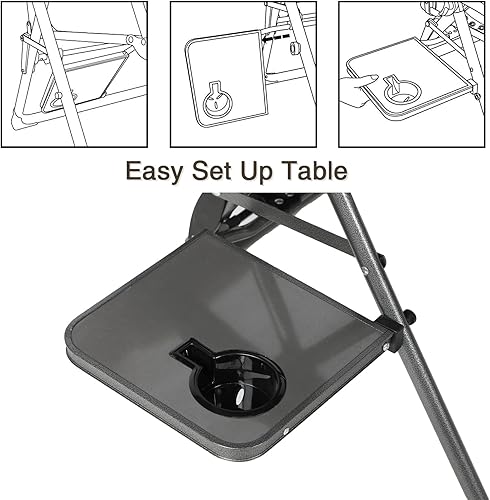 Easy Set Up Table