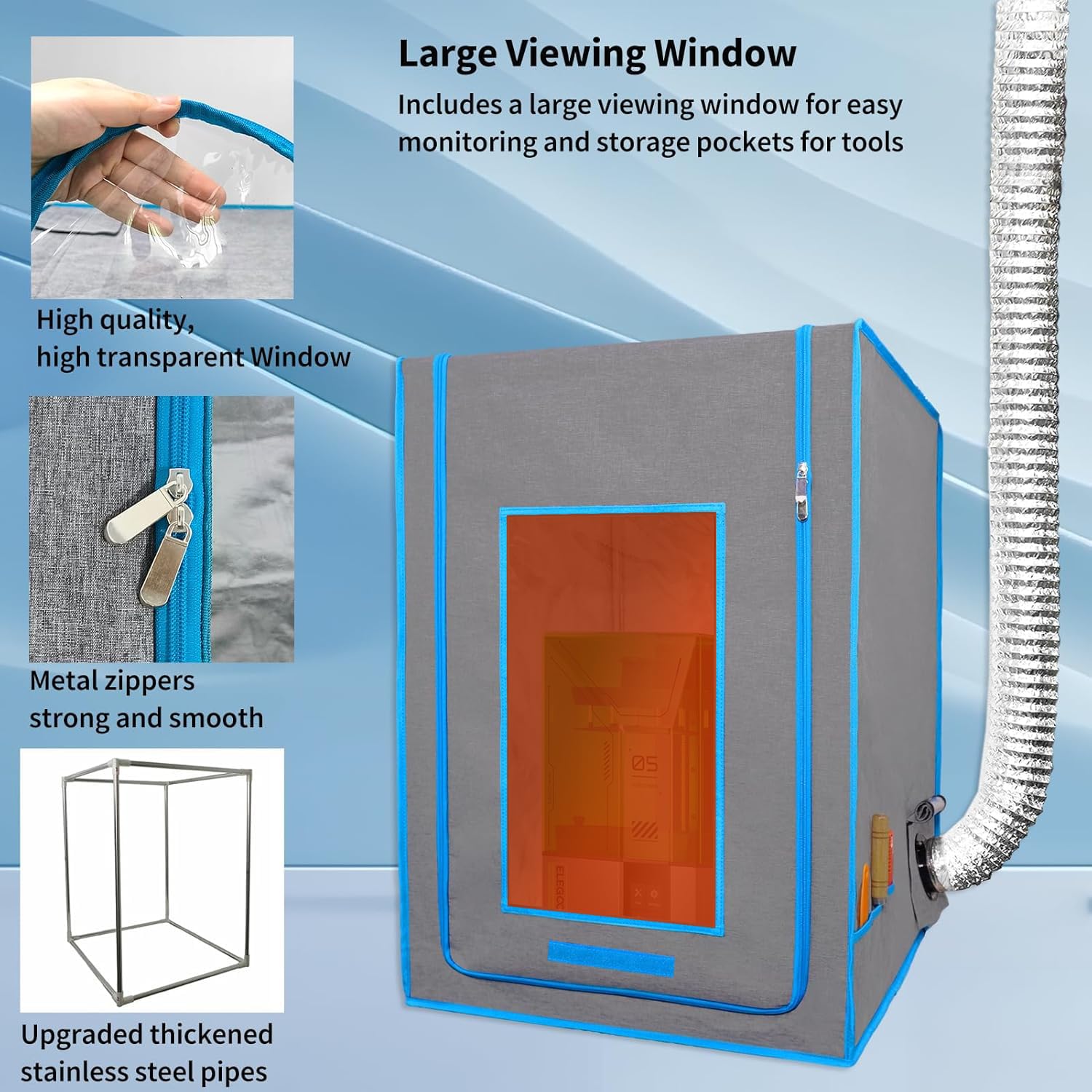 Large Viewing Window

Includes a large viewing window for easy monitoring and storage pockets for tools

High quality, high transparent Window

Metal zippers strong and smooth

Upgraded thickened stainless steel pipes

05

ELEGOO