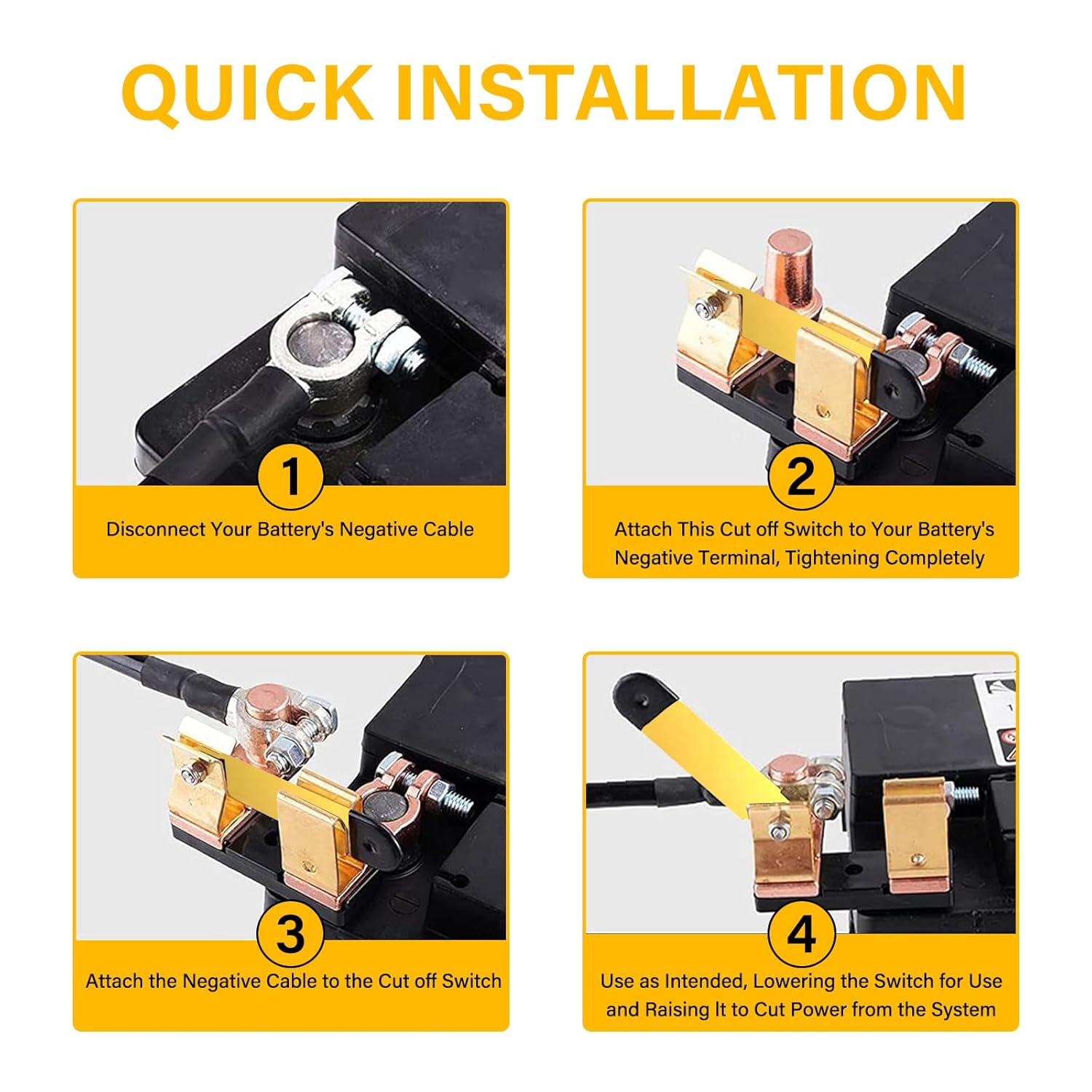 QUICK INSTALLATION

1

Disconnect Your Battery's Negative Cable

2

Attach This Cut off Switch to Your Battery's Negative Terminal, Tightening Completely

3

Attach the Negative Cable to the Cut off Switch

4

Use as Intended, Lowering the Switch for Use and Raising It to Cut Power from the System