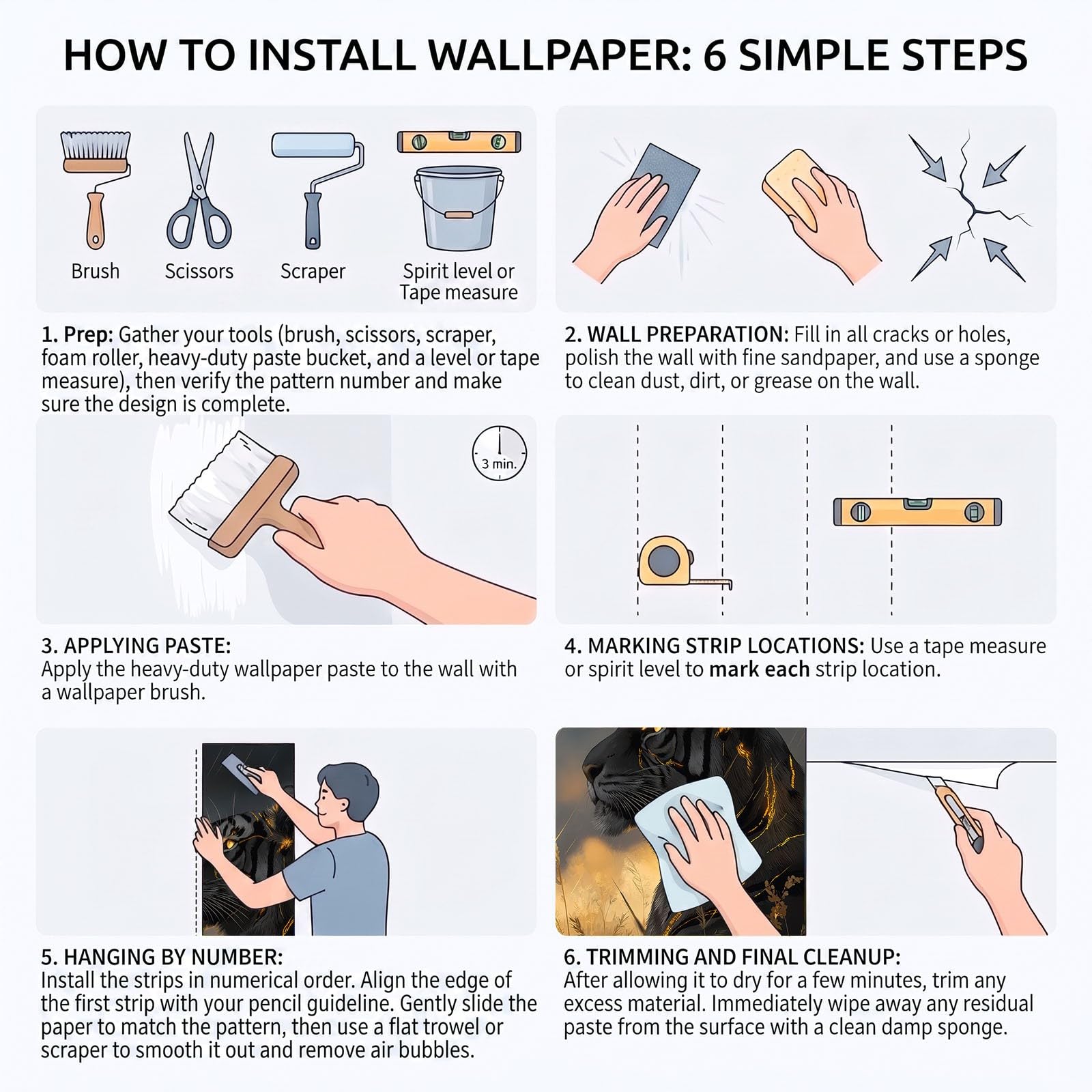 HOW TO INSTALL WALLPAPER: 6 SIMPLE STEPS

Brush

Scissors

Scraper

Spirit level or Tape measure

1. Prep: Gather your tools (brush, scissors, scraper, foam roller, heavy-duty paste bucket, and a level or tape measure), then verify the pattern number and make sure the design is complete.

2. WALL PREPARATION: Fill in all cracks or holes, polish the wall with fine sandpaper, and use a sponge to clean dust, dirt, or grease on the wall.

3 min.

3. APPLYING PASTE:
Apply the heavy-duty wallpaper paste to the wall with a wallpaper brush.

4. MARKING STRIP LOCATIONS: Use a tape measure or spirit level to mark each strip location.

5. HANGING BY NUMBER:
Install the strips in numerical order. Align the edge of the first strip with your pencil guideline. Gently slide the paper to match the pattern, then use a flat trowel or scraper to smooth it out and remove air bubbles.

6. TRIMMING AND FINAL CLEANUP:
After allowing it to dry for a few minutes, trim any excess material. Immediately wipe away any residual paste from the surface with a clean damp sponge.