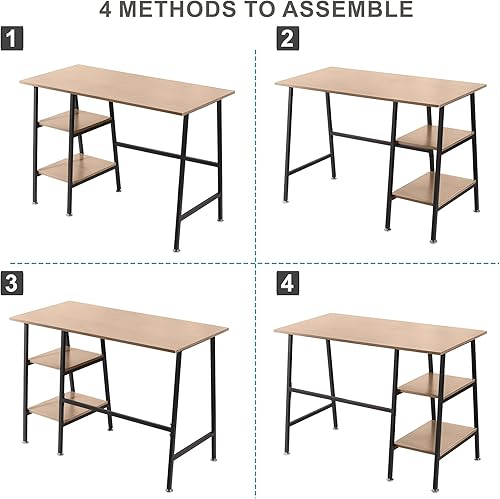 4 METHODS TO ASSEMBLE

1

2

3

4