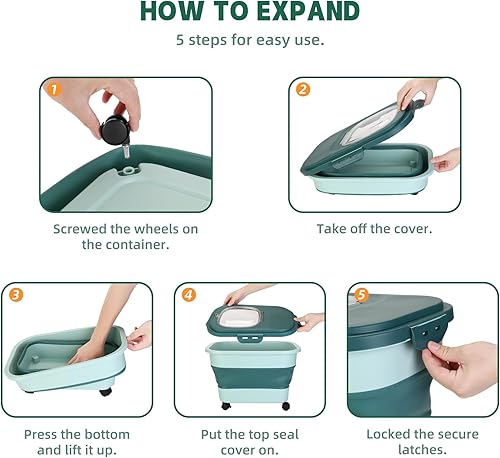 HOW TO EXPAND

5 steps for easy use.

1

Screwed the wheels on the container.

2

Take off the cover.

3

Press the bottom and lift it up.

4

Put the top seal cover on.

5

Locked the secure latches.