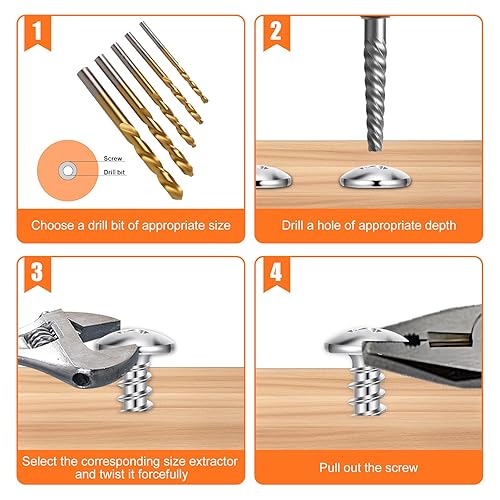 1

Screw

Drill bit

Choose a drill bit of appropriate size

2

Drill a hole of appropriate depth

3

Select the corresponding size extractor and twist it forcefully

4

Pull out the screw