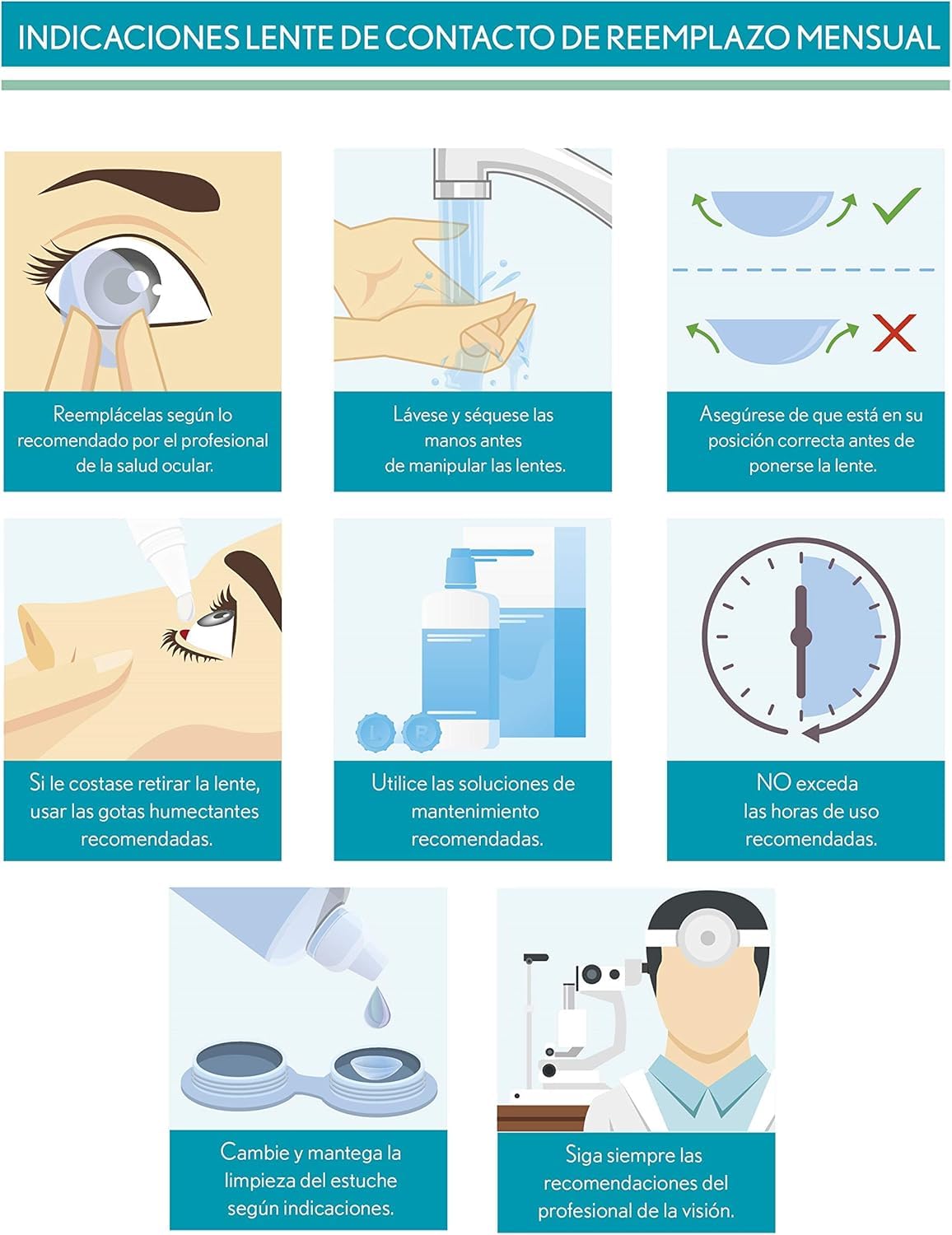 INDICACIONES LENTE DE CONTACTO DE REEMPLAZO MENSUAL

Reemplácelas según lo recomendado por el profesional de la salud ocular.

Lávese y séquese las manos antes de manipular las lentes.

Asegúrese de que está en su posición correcta antes de ponerse la lente.

Si le costase retirar la lente, usar las gotas humectantes recomendadas.

L R

Utilice las soluciones de mantenimiento recomendadas.

NO exceda las horas de uso recomendadas.

Cambie y mantega la limpieza del estuche según indicaciones.

Siga siempre las recomendaciones del profesional de la visión.