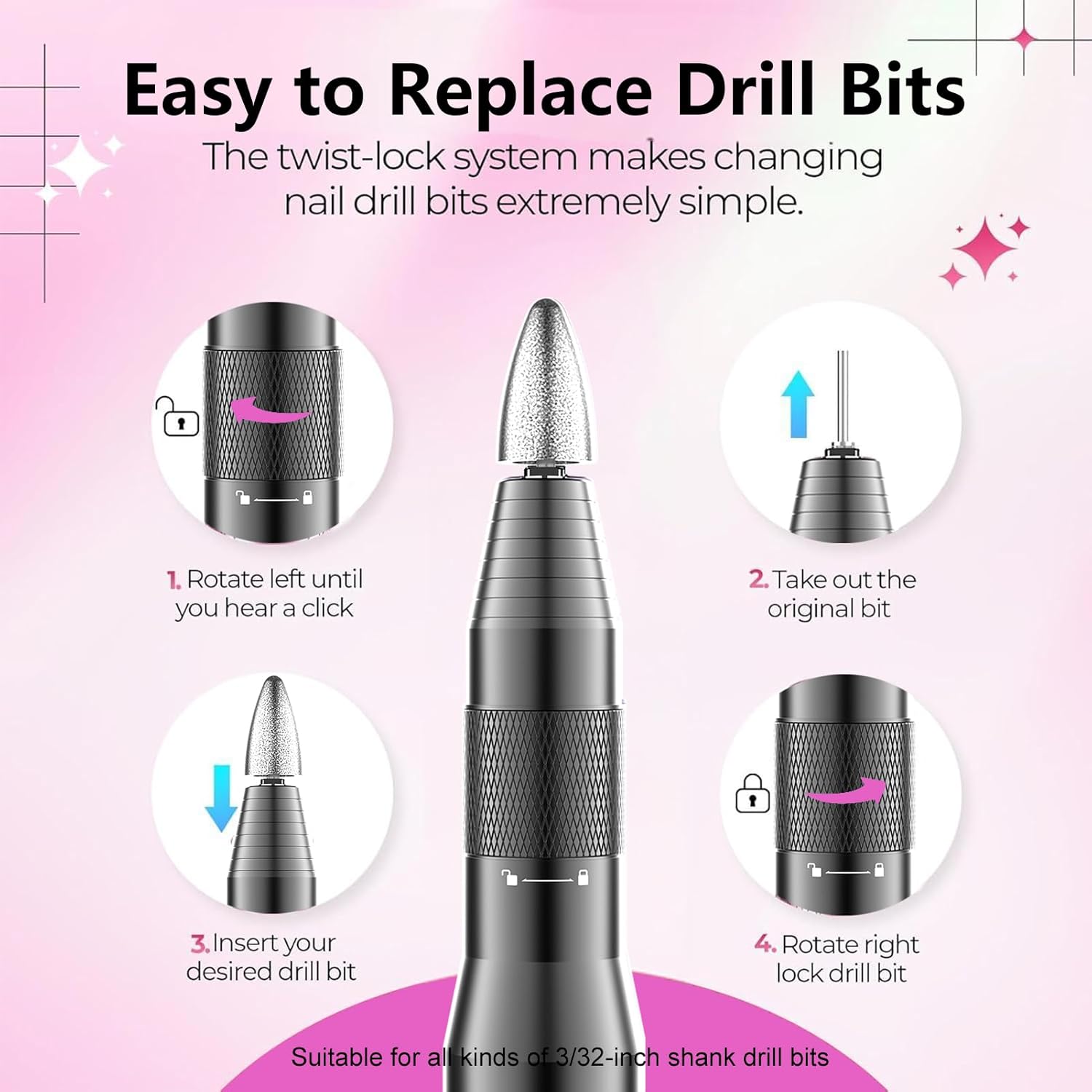 Easy to Replace Drill Bits

The twist-lock system makes changing nail drill bits extremely simple.

1. Rotate left until you hear a click

2. Take out the original bit

3. Insert your desired drill bit

4. Rotate right lock drill bit

Suitable for all kinds of 3/32-inch shank drill bits