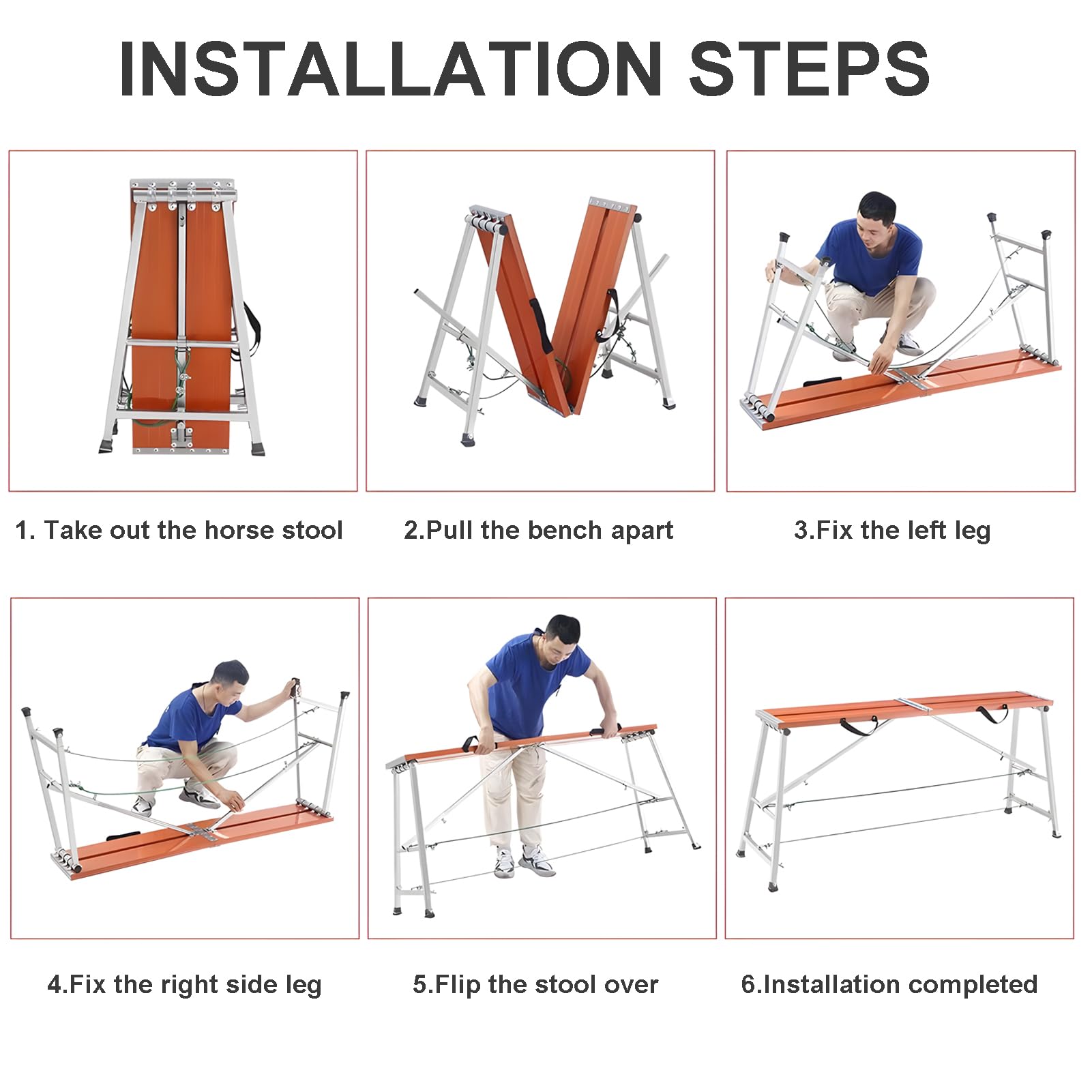 INSTALLATION STEPS

1. Take out the horse stool

2.Pull the bench apart

3.Fix the left leg

4.Fix the right side leg

5.Flip the stool over

6.Installation completed