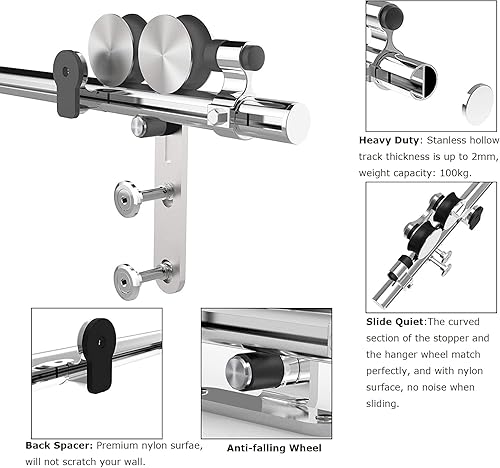 Heavy Duty: Stanless hollow track thickness is up to 2mm, weight capacity: 100kg.

Slide Quiet:The curved section of the stopper and the hanger wheel match perfectly, and with nylon surface, no noise when sliding.

Back Spacer: Premium nylon surfae, will not scratch your wall.

Anti-falling Wheel